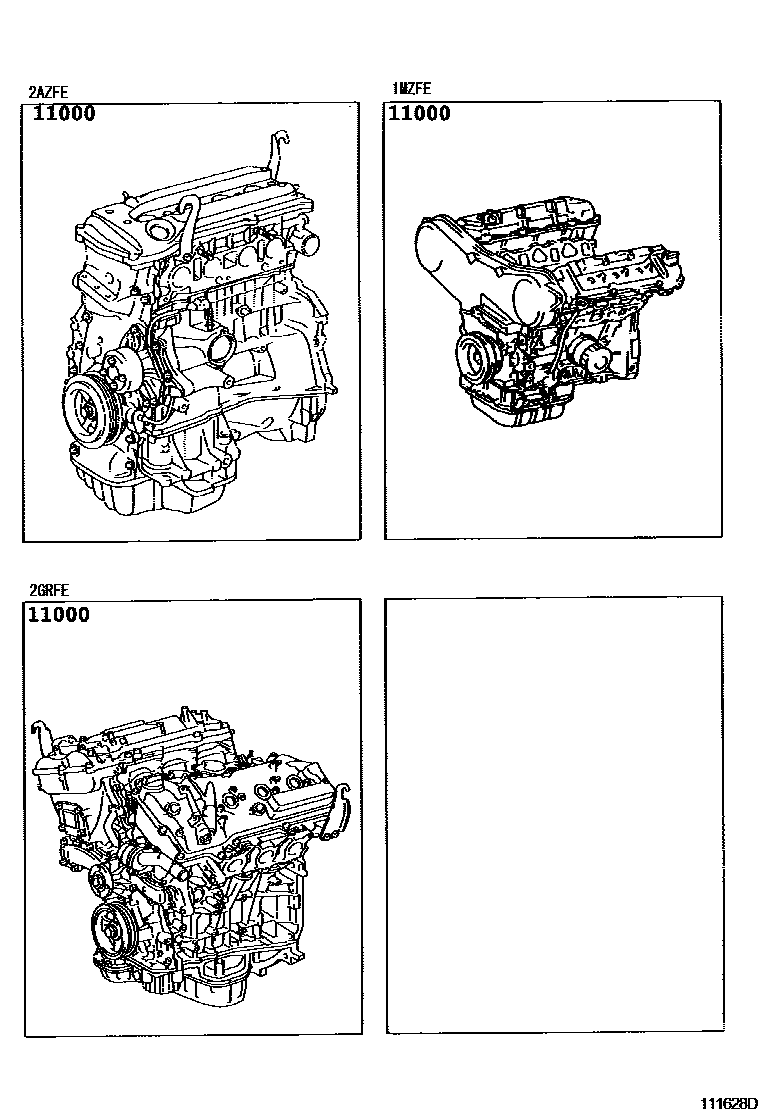 2AZFE
11000

1MZFE
11000

2GRFE
11000

111628D