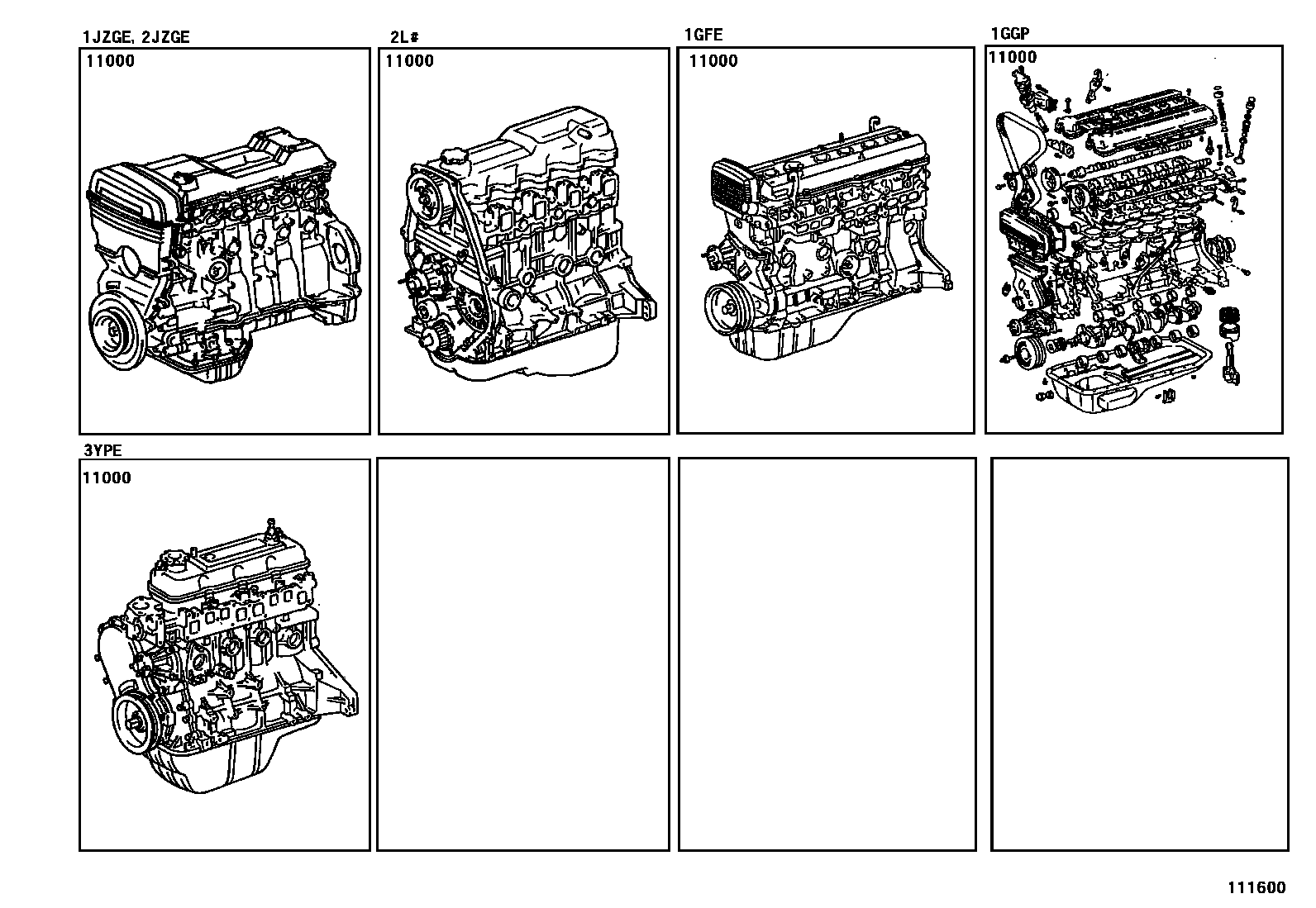 1JZGE, 2JZGE

11000

2L#

11000

1GFE

11000

1GGP

11000

3YPE

11000

111600