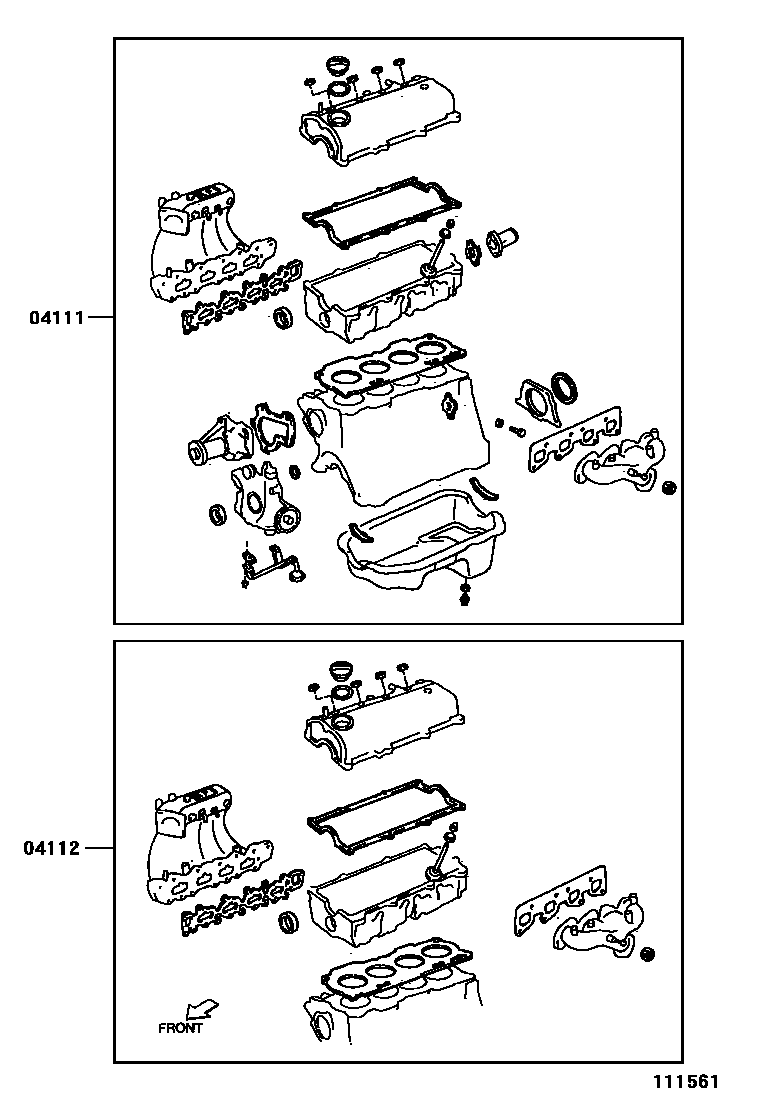 04111

04112

FRONT

111561