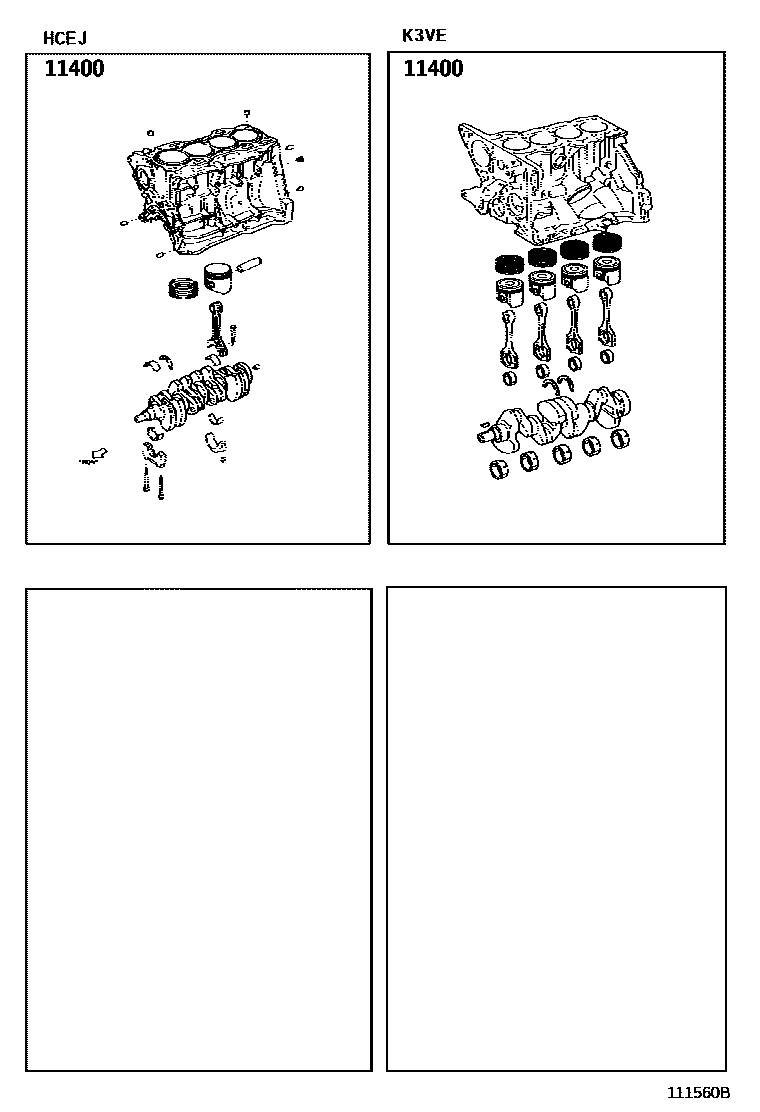 HCEJ

11400

K3VE

11400

111560B