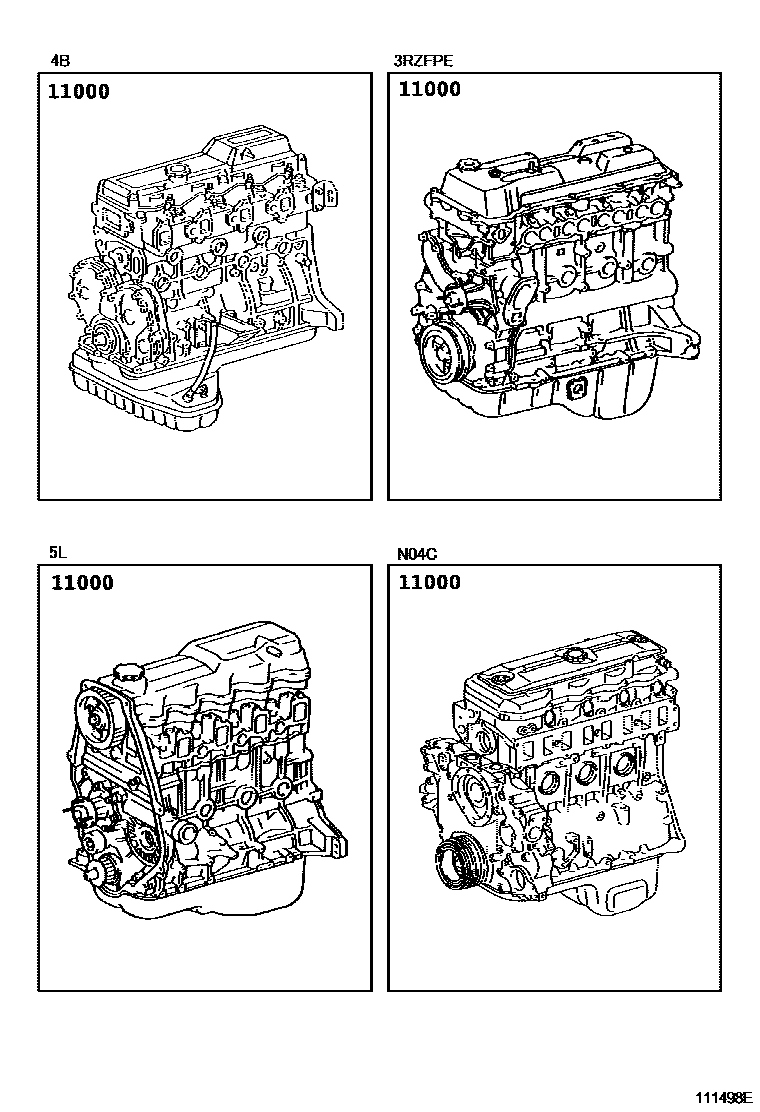 4B
11000

3RZFPE
11000

5L
11000

N04C
11000

111498E