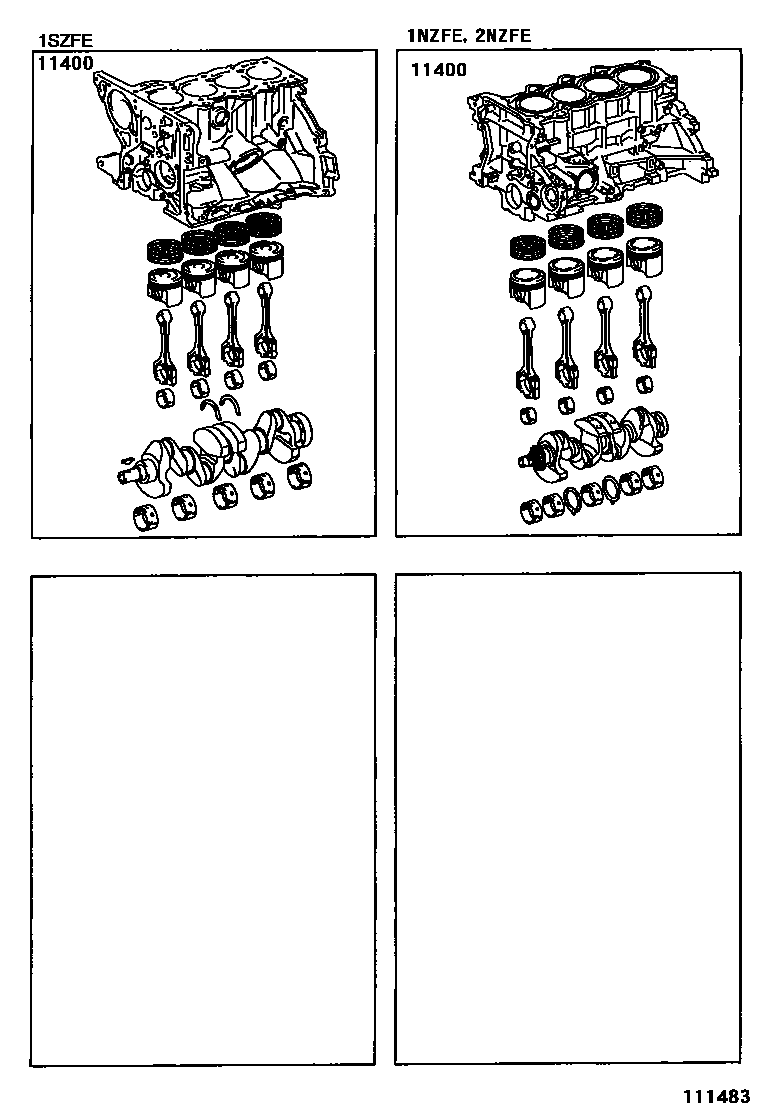 1SZFE
11400

1NZFE, 2NZFE
11400

111483