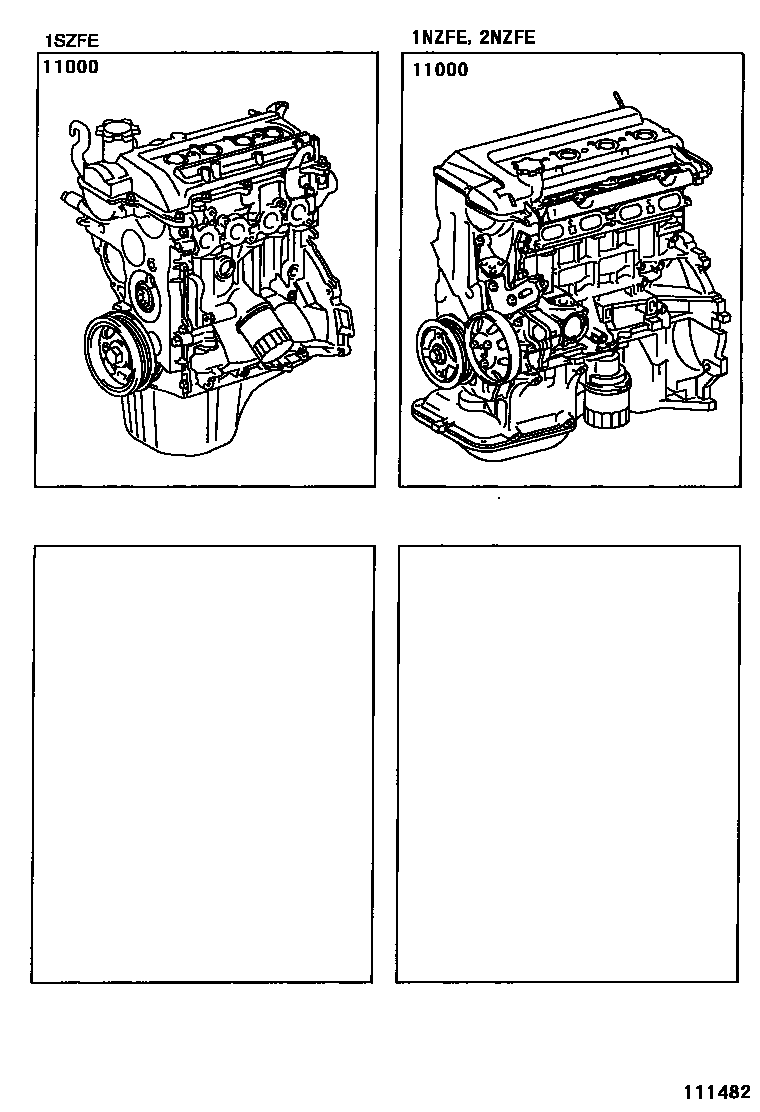 1SZFE

11000

1NZFE, 2NZFE

11000

111482