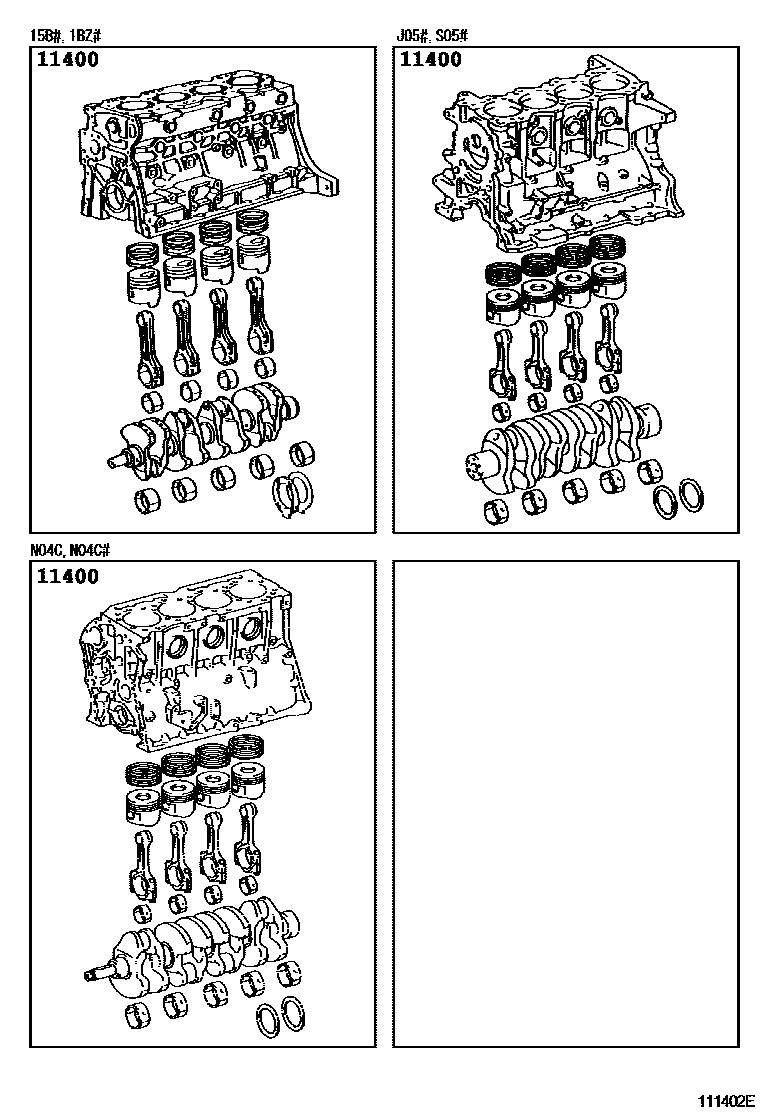 15B#, 1BZ#

11400

J05#, S05#

11400

N04C, N04C#

11400

111402E