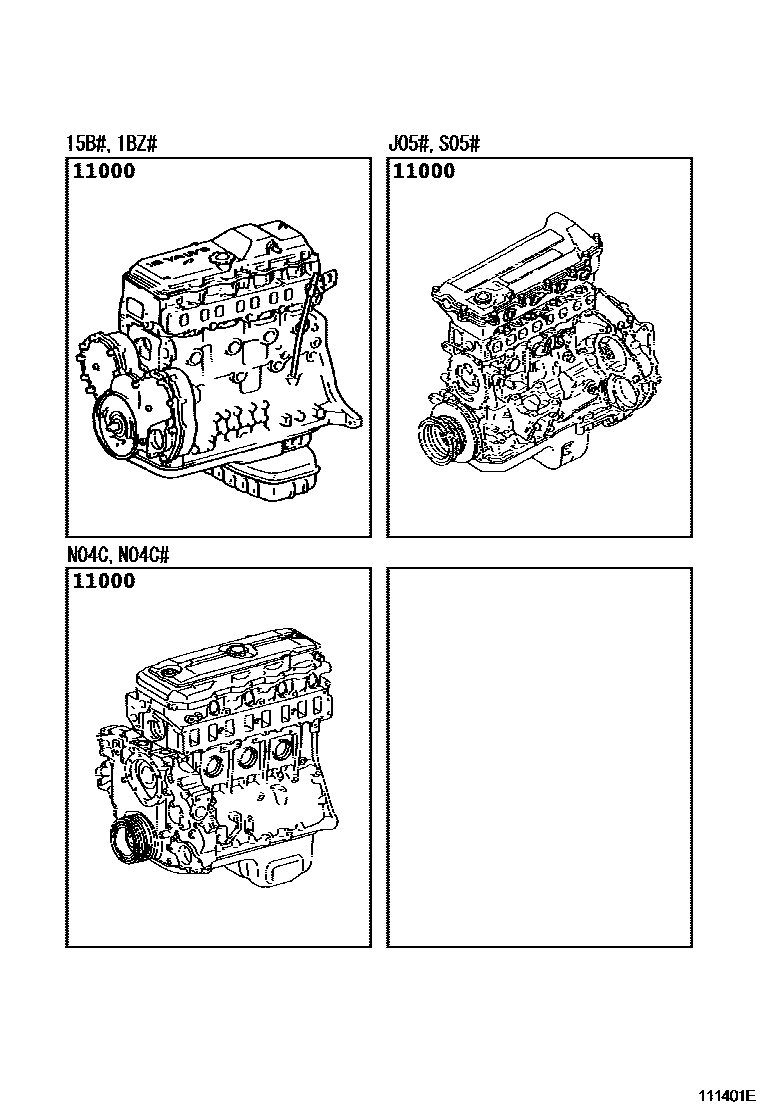 15B#, 1BZ#
11000

J05#, S05#
11000

N04C, N04C#
11000

111401E