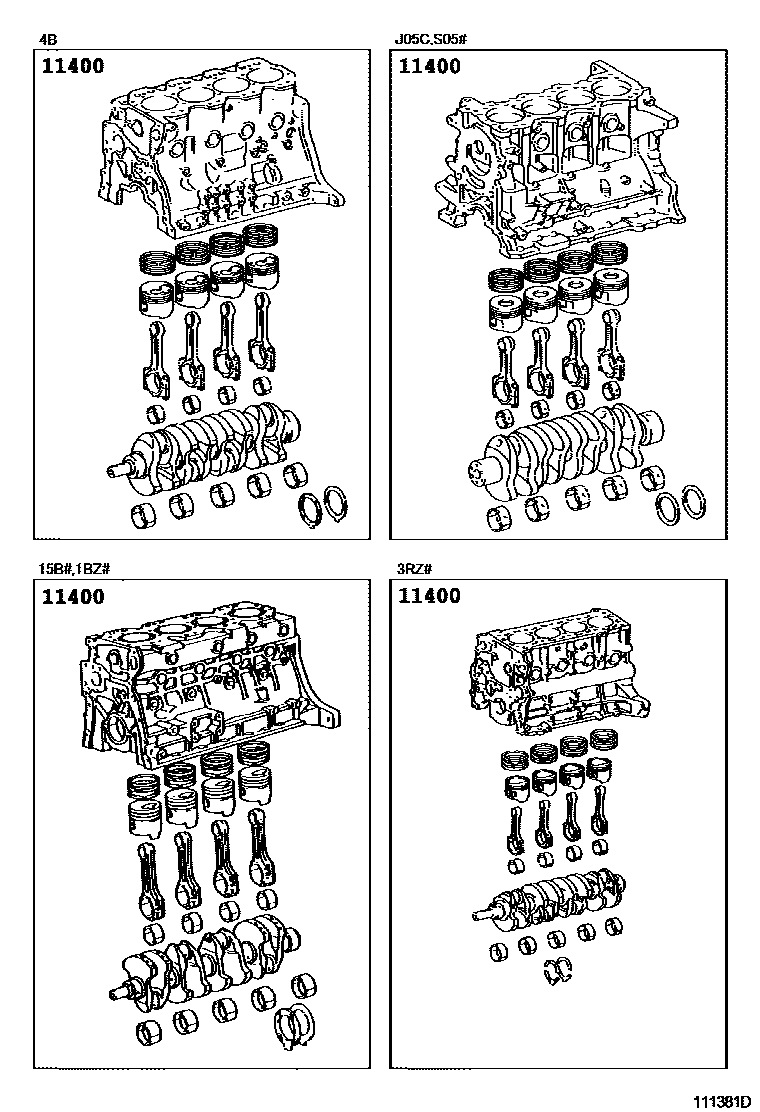 4B

11400

J05C,S05#

11400

15B#,1BZ#

11400

3RZ#

11400

111381D