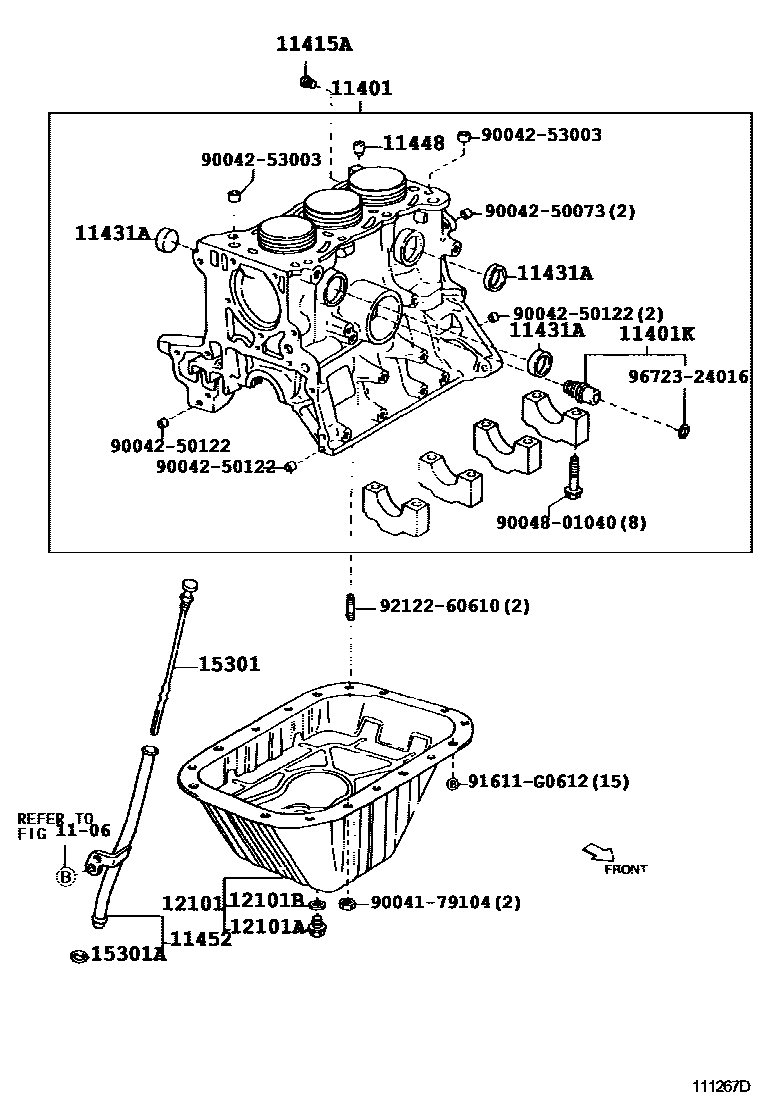 11415A
11401
11448
90042-53003
90042-53003
90042-50073(2)
11431A
11431A
90042-50122(2)
11431A
11401K
96723-24016
90042-50122
90042-50122
90048-01040(8)
92122-60610(2)
15301
91611-G0612(15)
REFER TO
FIG 11-06
B
FRONT
12101
12101B
90041-79104(2)
12101A
11452
15301A
111267D