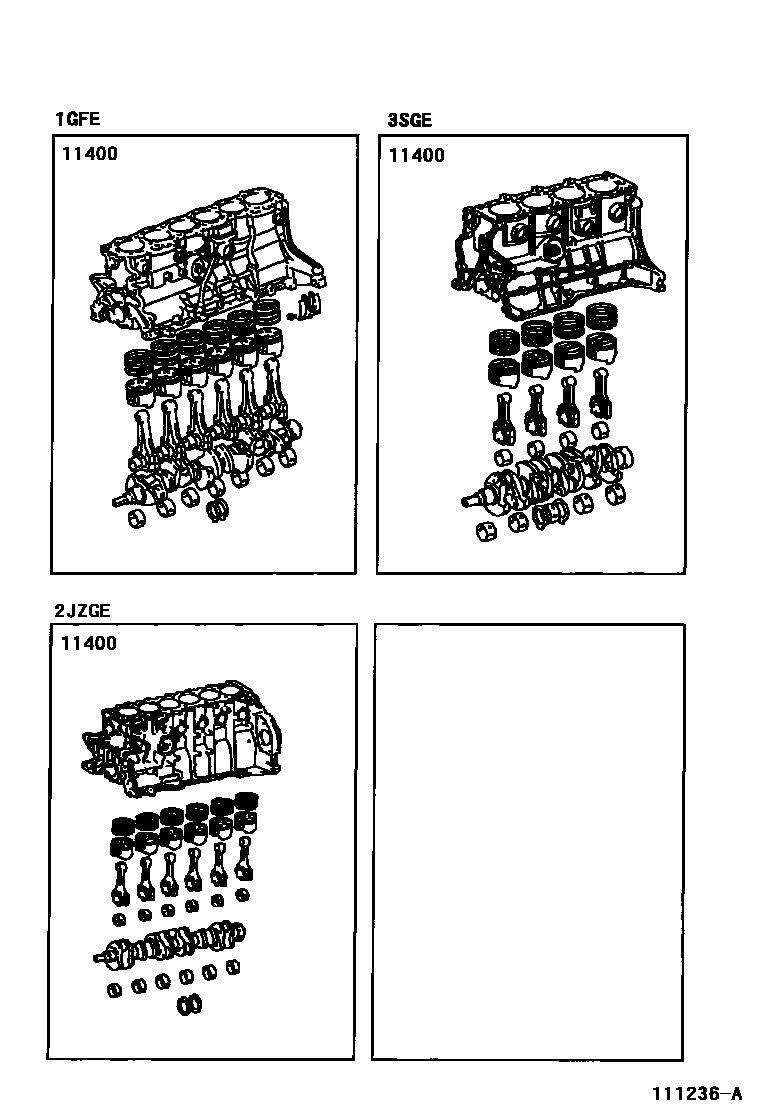 1GFE

11400

3SGE

11400

2JZGE

11400

111236-A