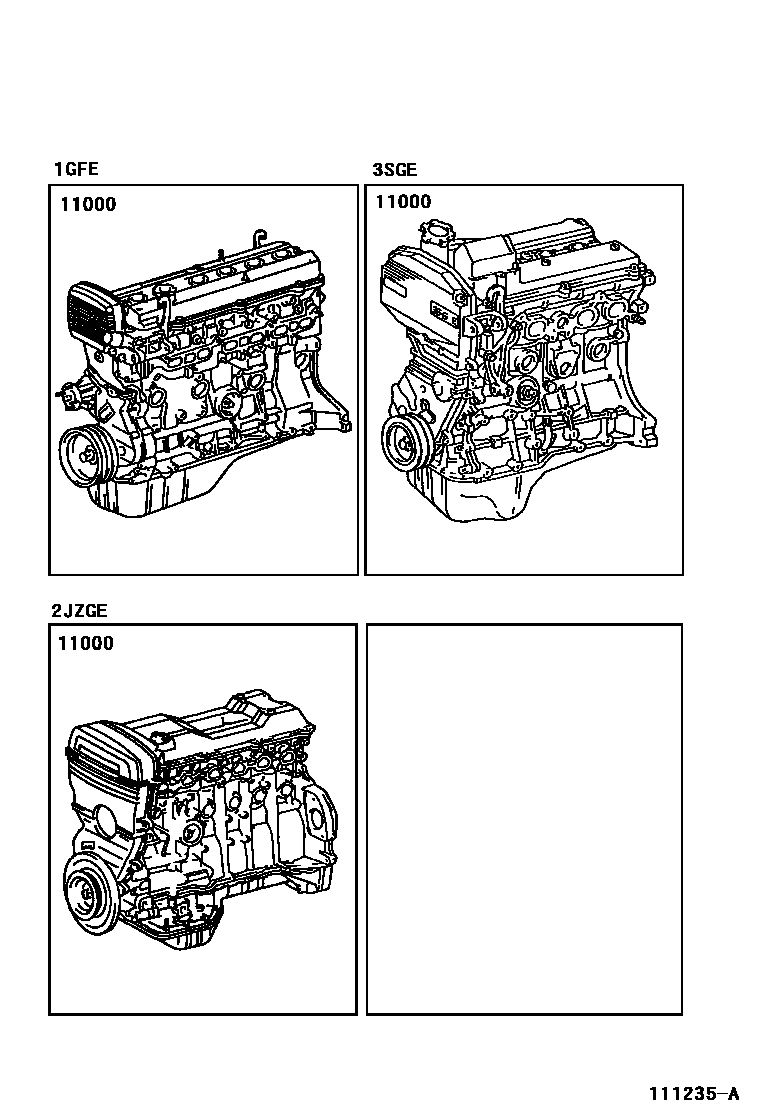 1GFE
11000

3SGE
11000

2JZGE
11000

111235-A