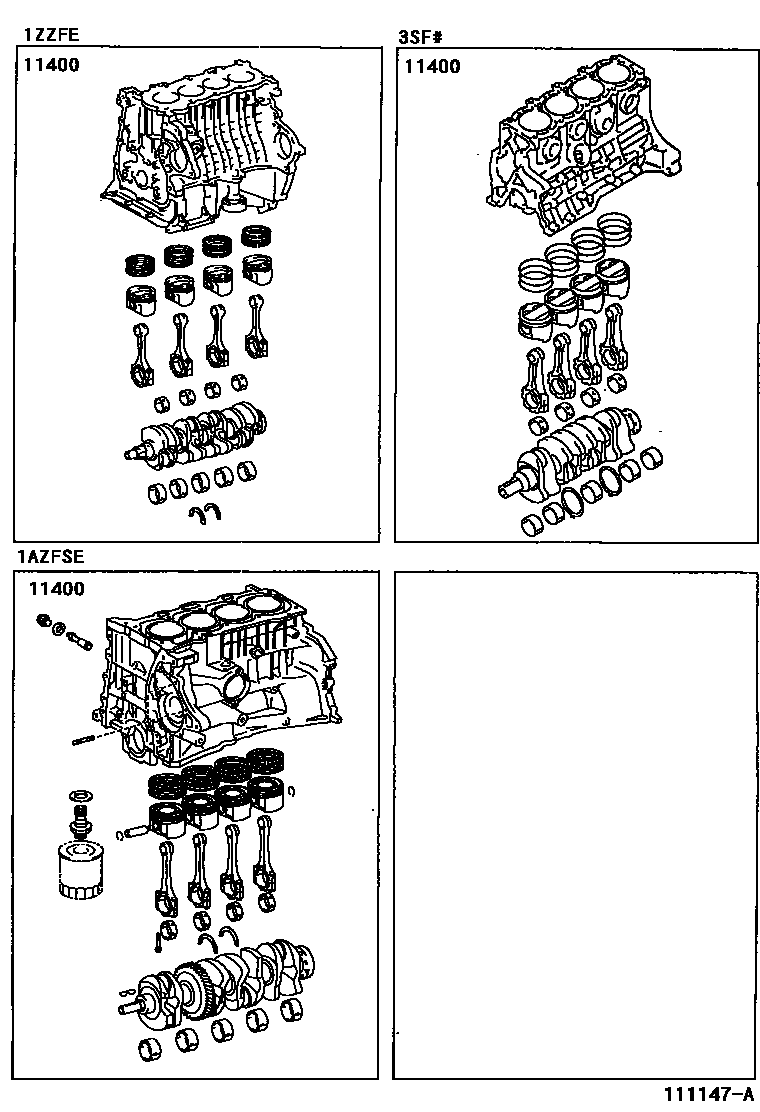 1ZZFE

11400

3SF#

11400

1AZFSE

11400

111147-A