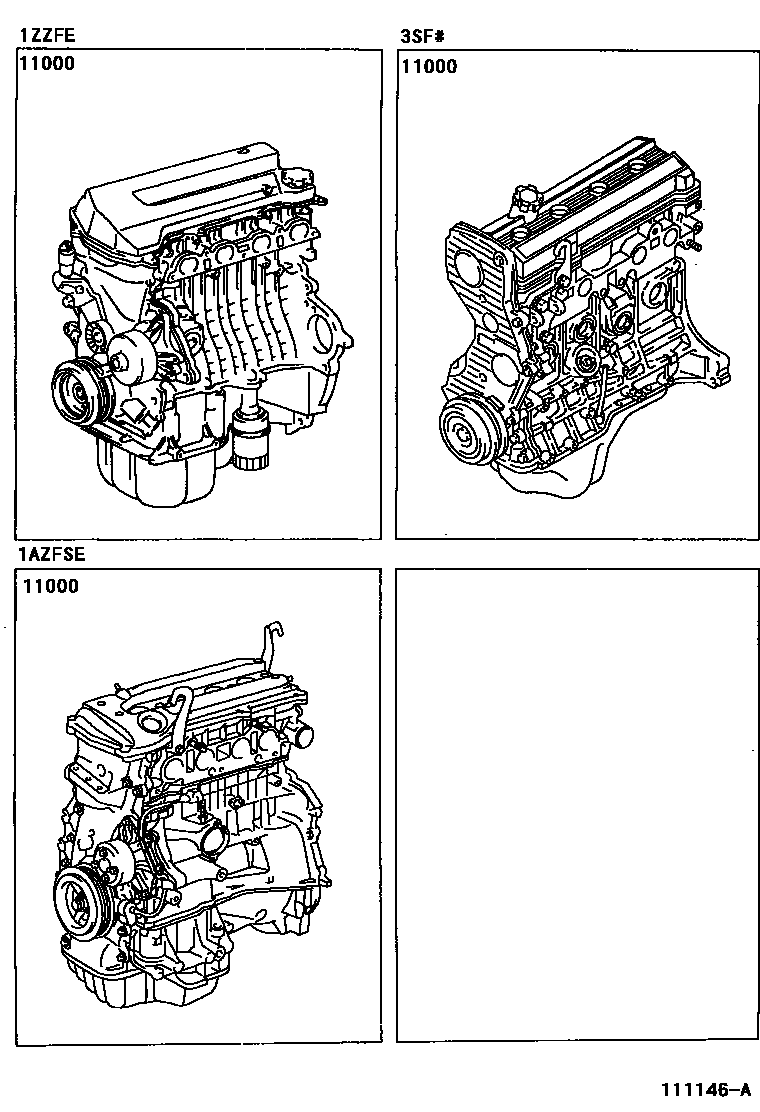 1ZZFE

11000

3SF#

11000

1AZFSE

11000

111146-A