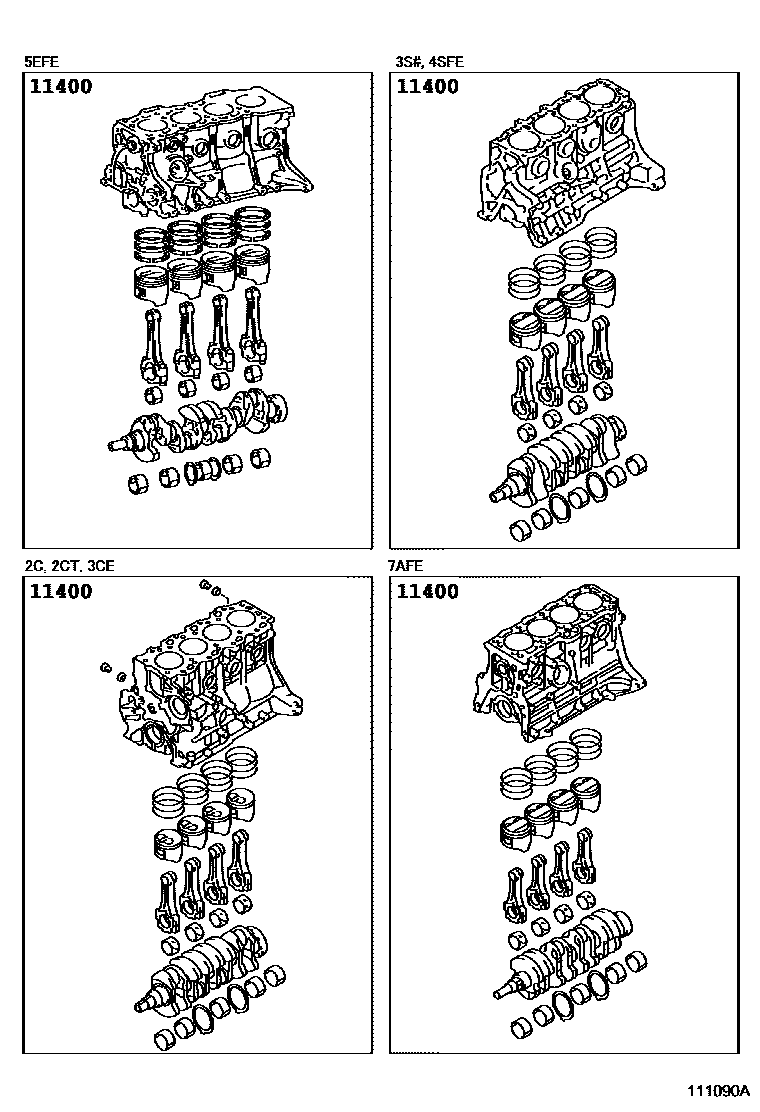 5EFE
11400

3S#, 4SFE
11400

2C, 2CT, 3CE
11400

7AFE
11400

111090A