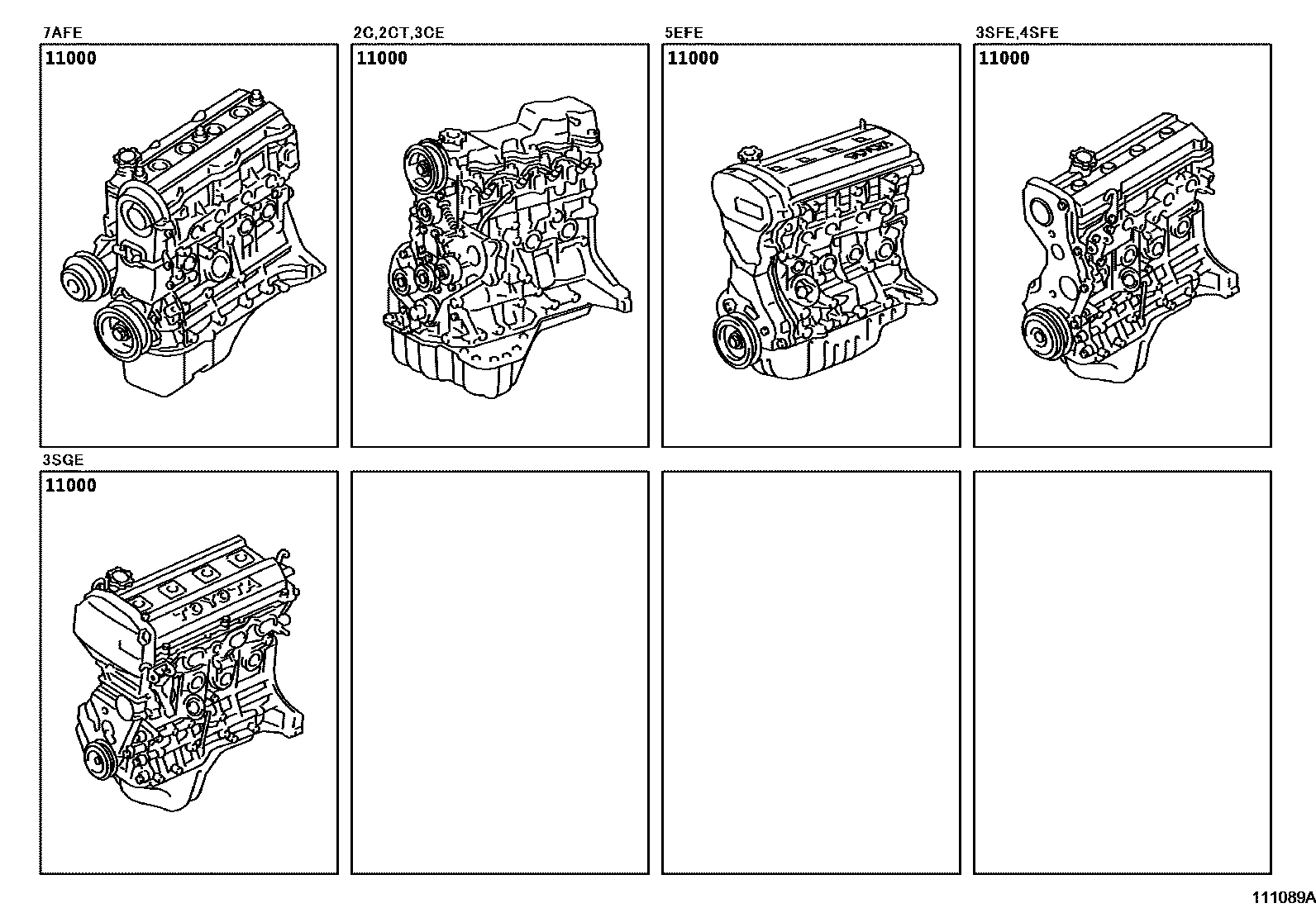 7AFE

11000

2C,2CT,3CE

11000

5EFE

11000

3SFE,4SFE

11000

3SGE

11000

111089A