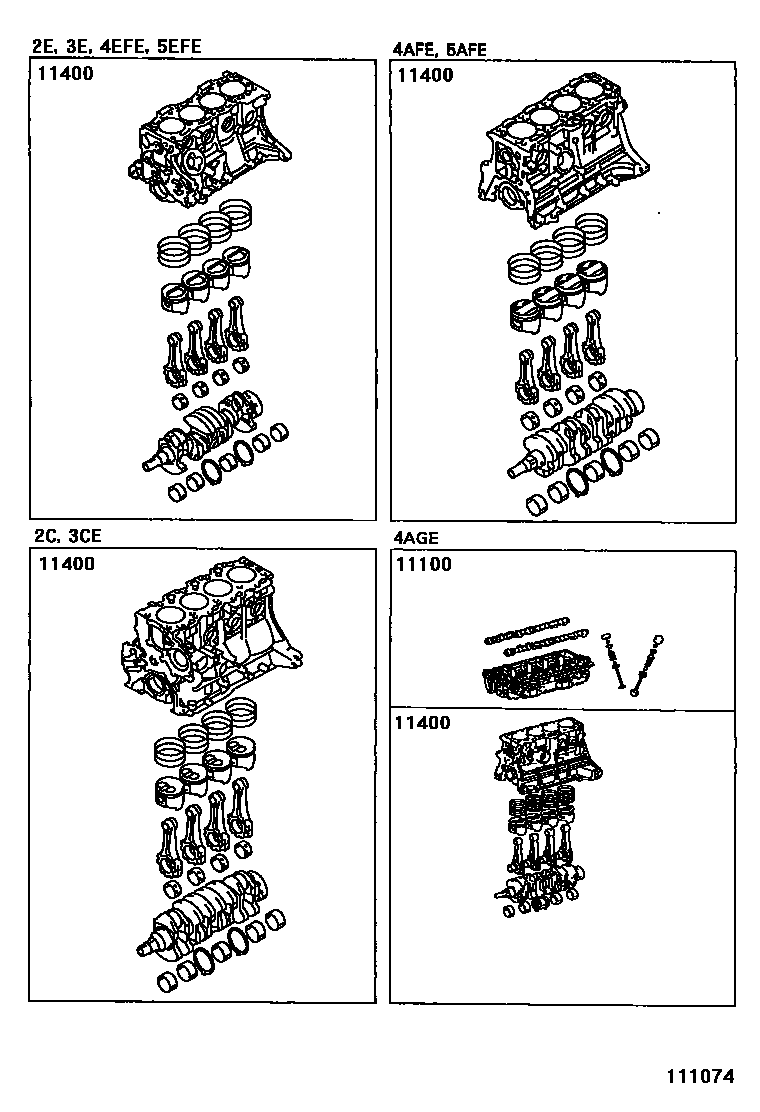 2E, 3E, 4EFE, 5EFE

11400

4AFE, 5AFE

11400

2C, 3CE

11400

4AGE

11100

11400

111074