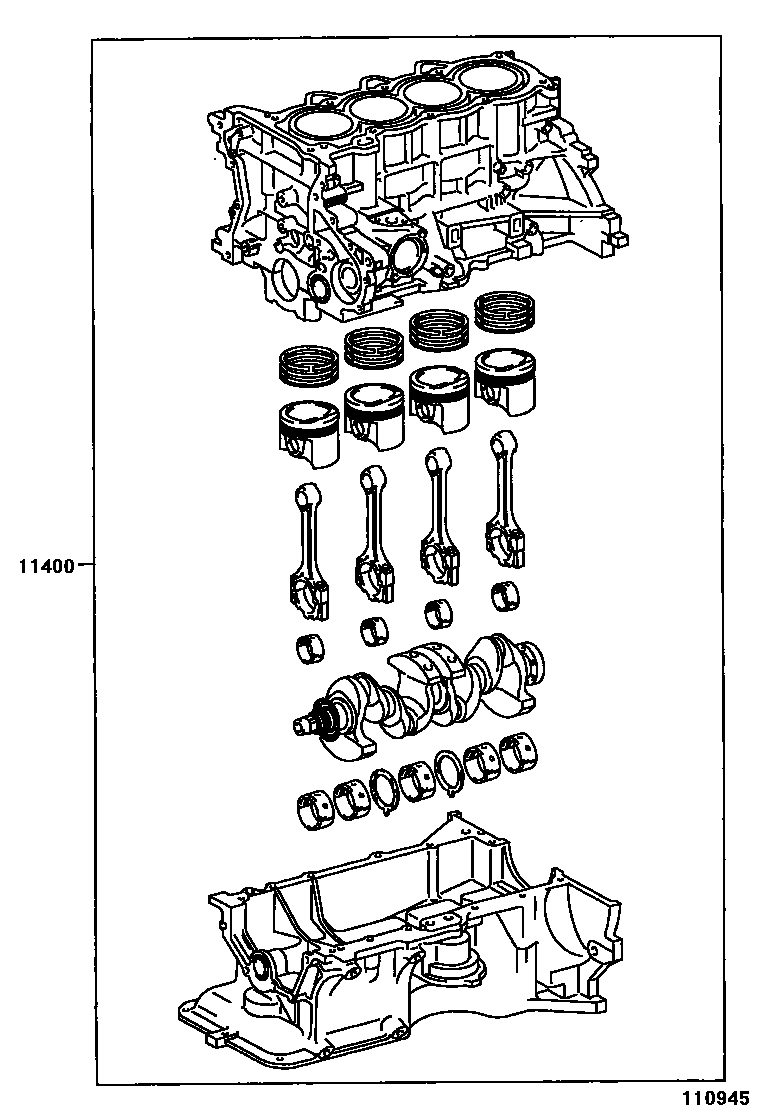 11400

110945