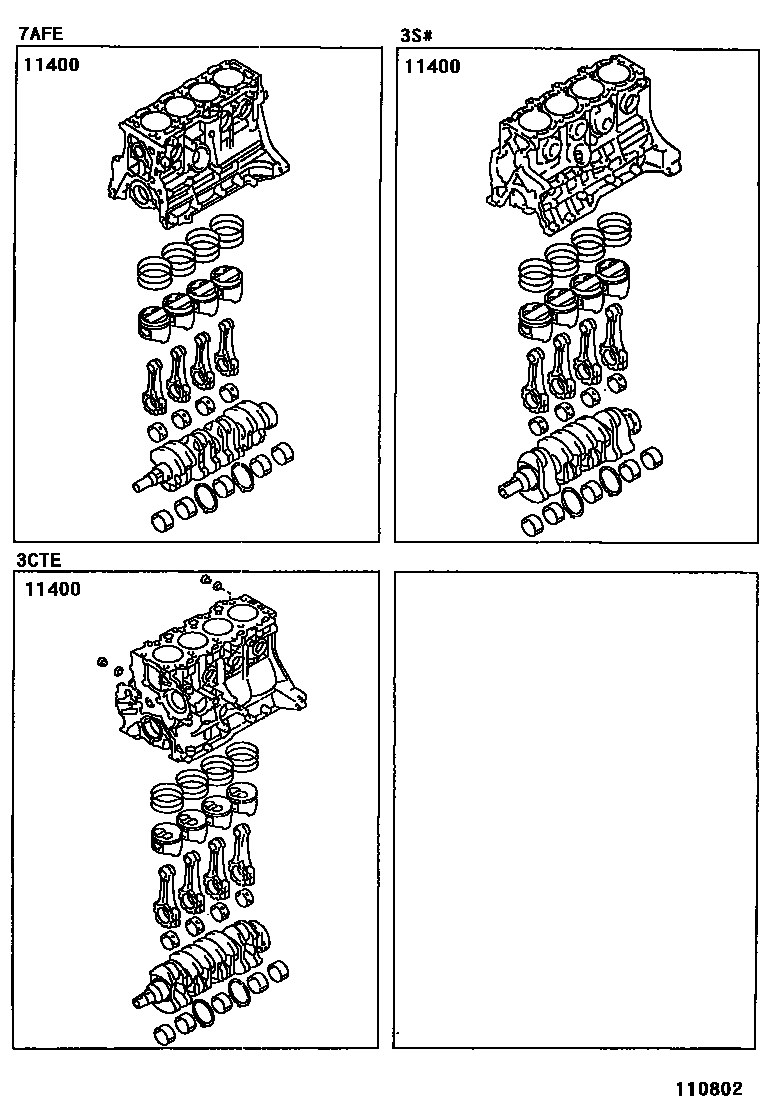 7AFE

11400

3S#

11400

3CTE

11400

110802