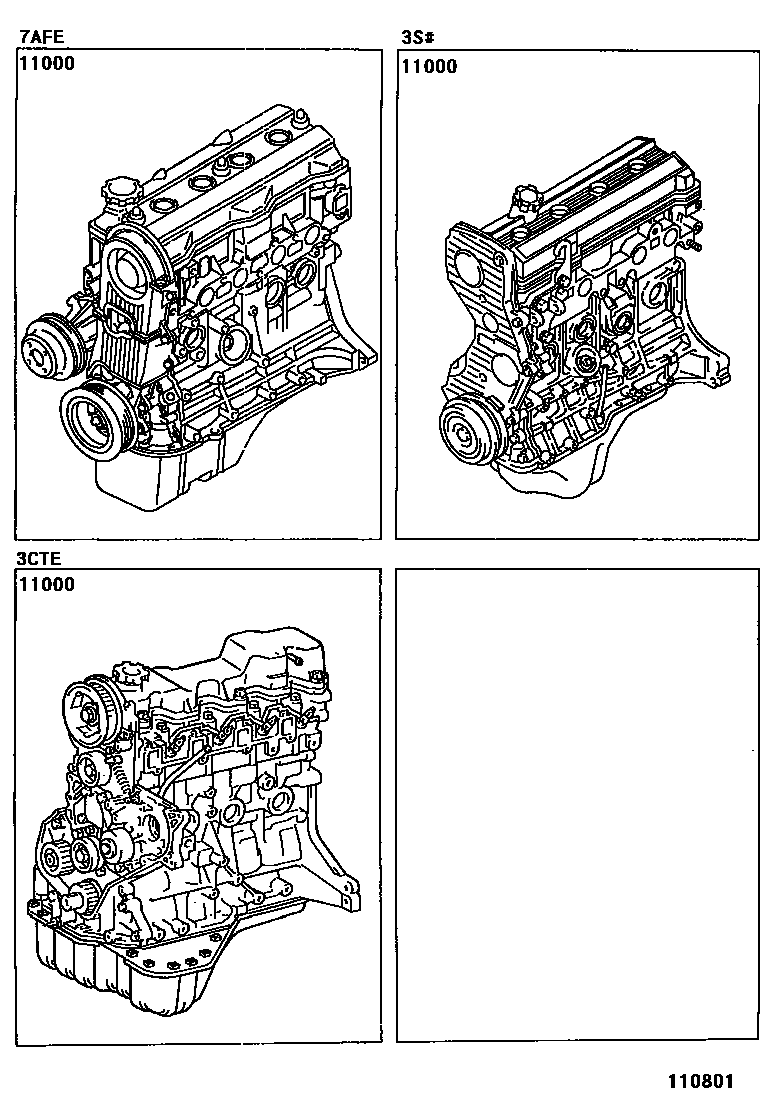 7AFE

11000

3S#

11000

3CTE

11000

110801