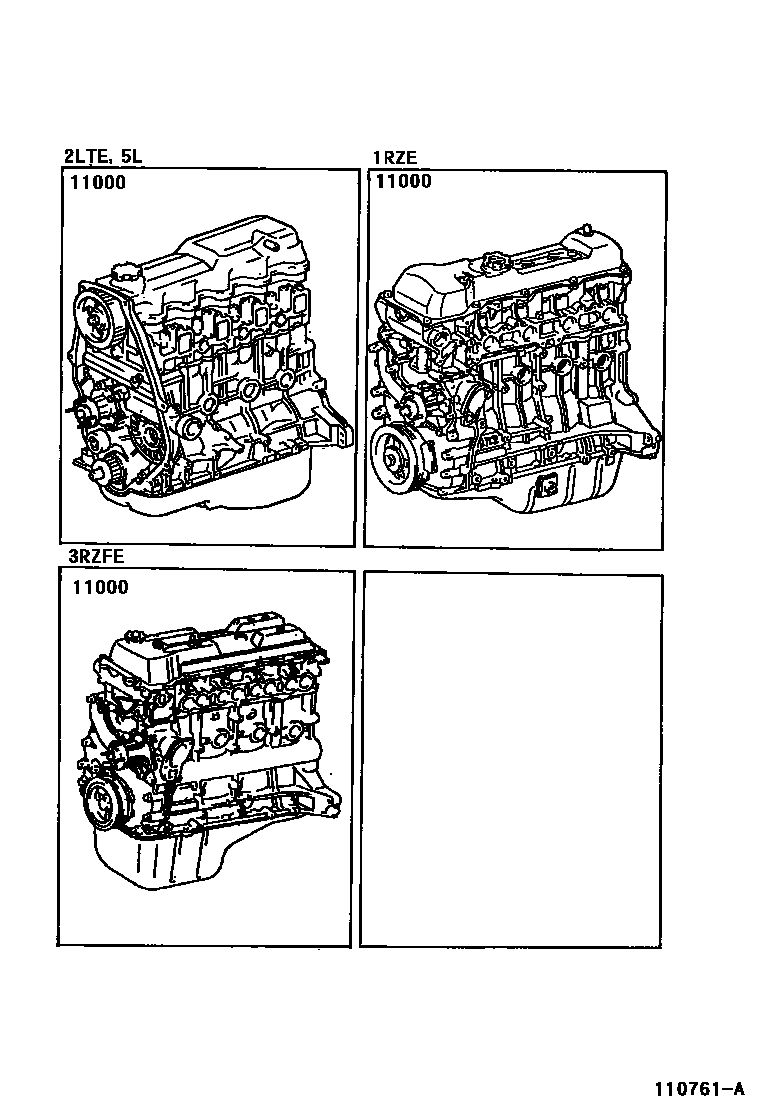 2LTE, 5L
11000

1RZE
11000

3RZFE
11000

110761-A