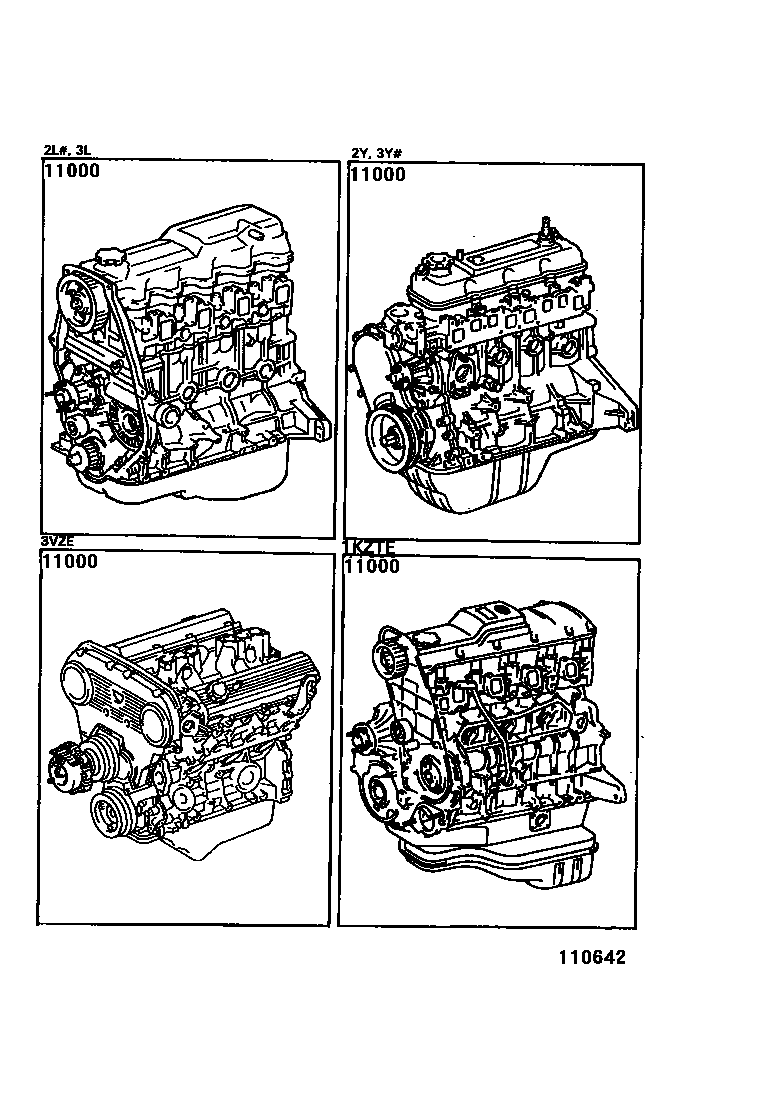 2L#, 3L
11000

2Y, 3Y#
11000

3VZE
11000

1KZTE
11000

110642