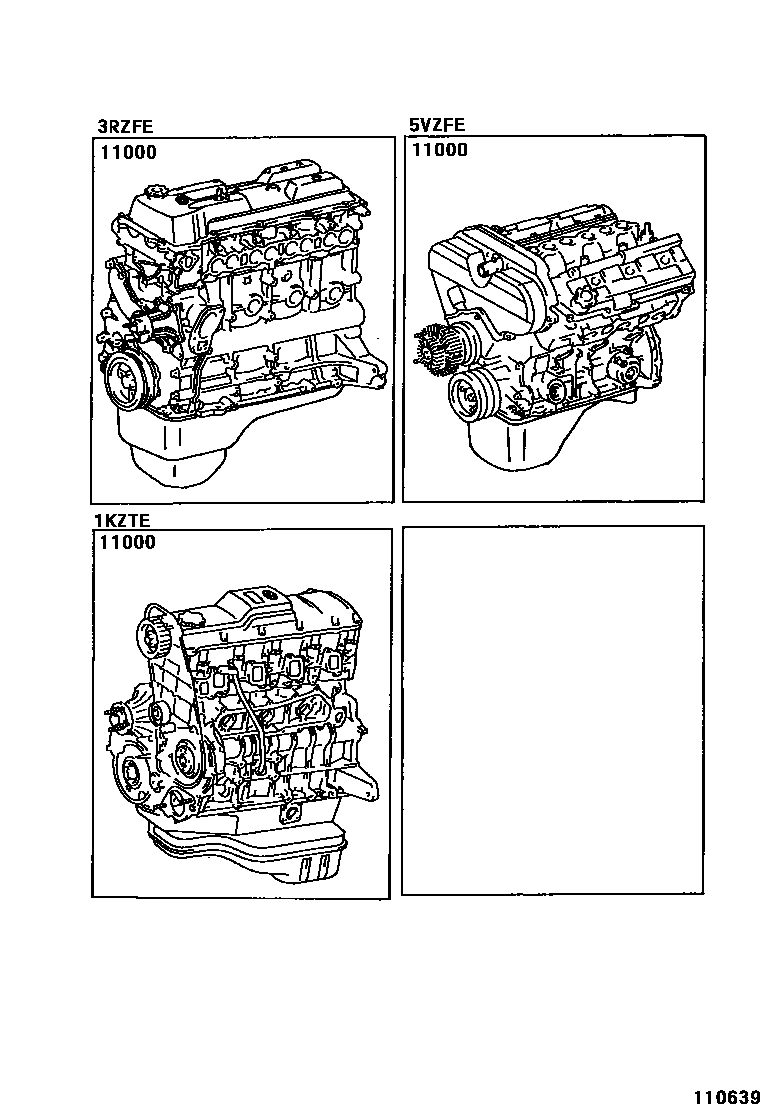 3RZFE
11000

5VZFE
11000

1KZTE
11000

110639