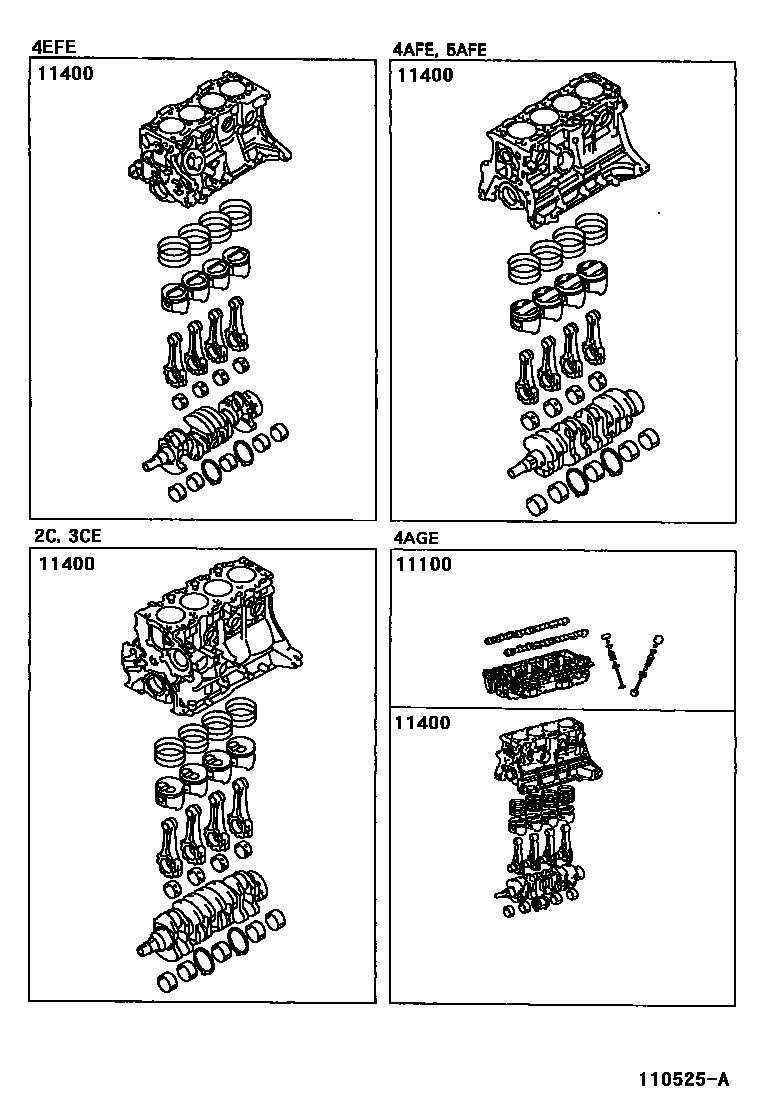 4EFE

11400

4AFE, 5AFE

11400

2C, 3CE

11400

4AGE

11100

11400

110525-A