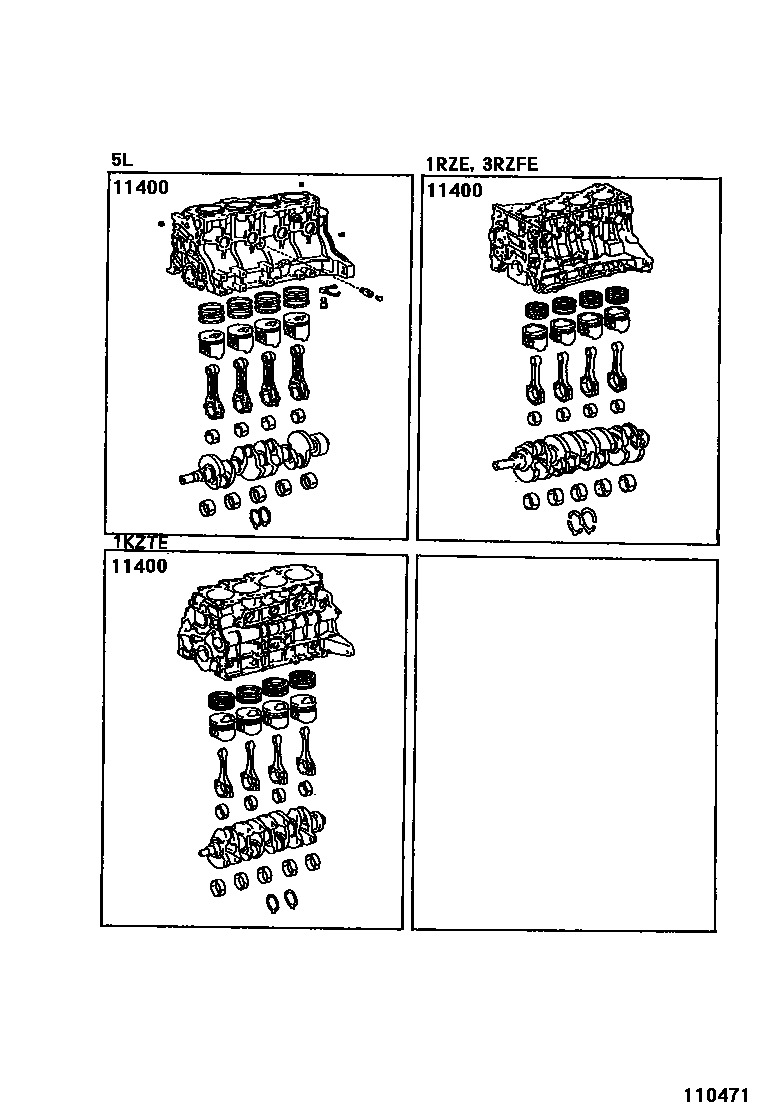 5L

11400

1RZE, 3RZFE

11400

1KZTE

11400

110471