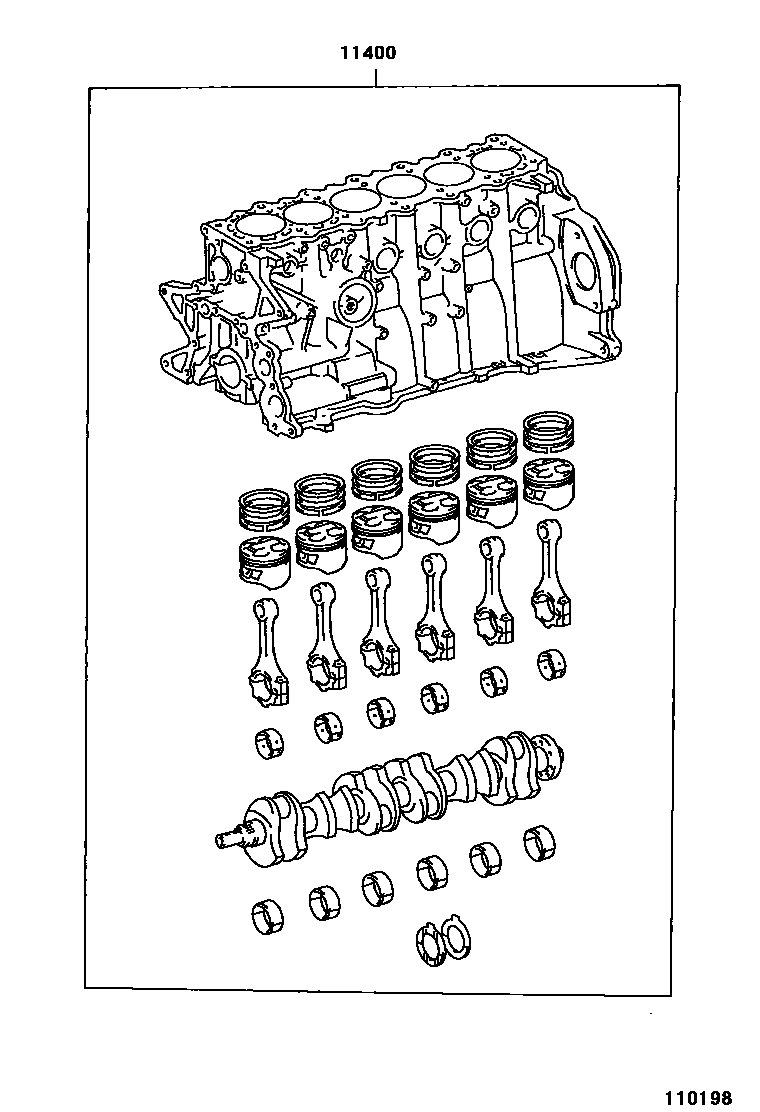 11400

110198