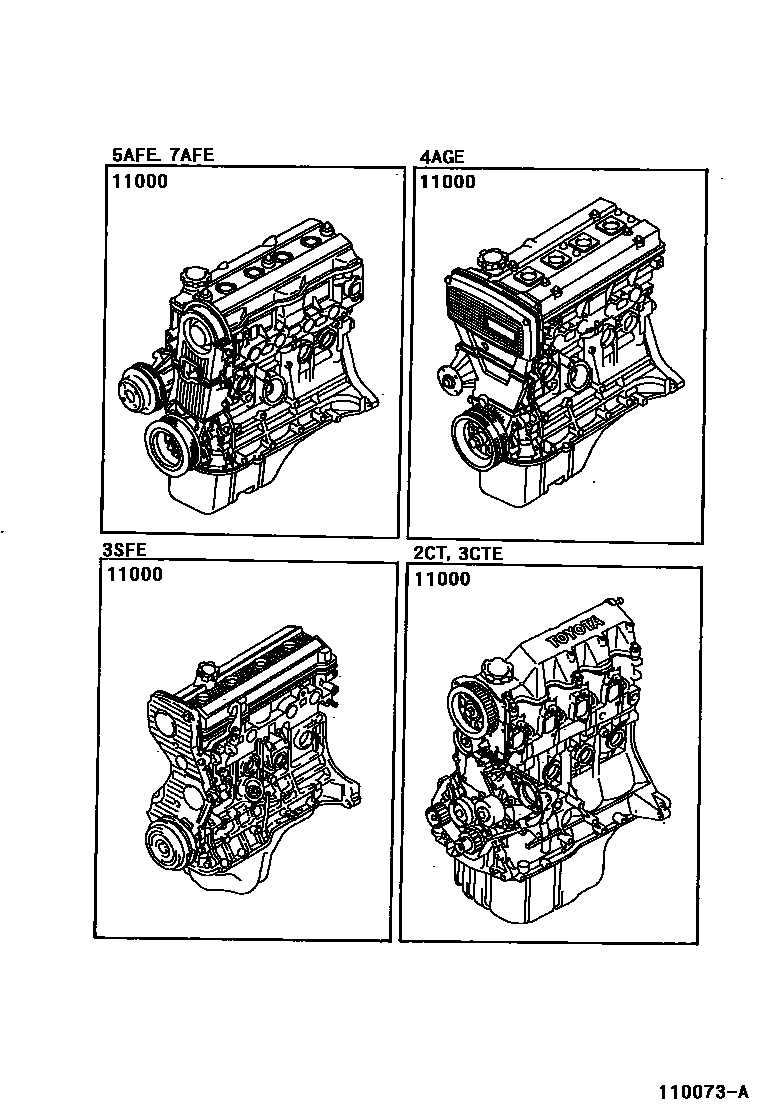 5AFE, 7AFE

11000

4AGE

11000

3SFE

11000

2CT, 3CTE

11000

TOYOTA

110073-A