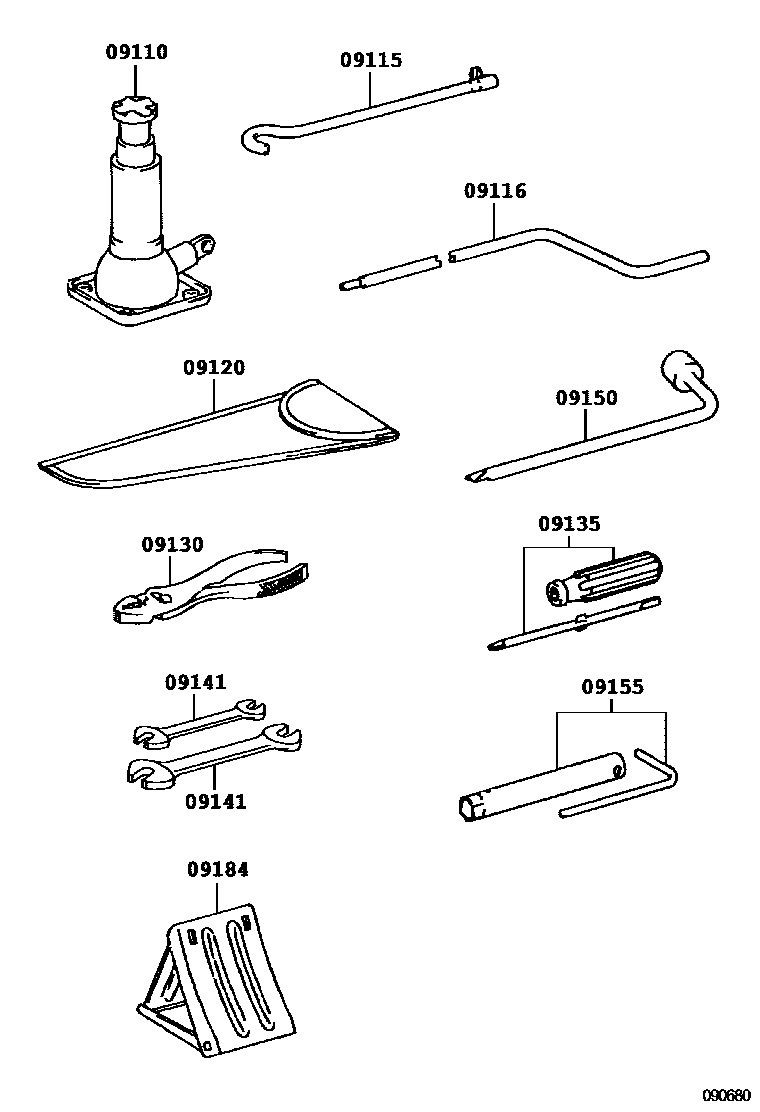 09110

09115

09116

09120

09150

09130

09135

09141

09141

09155

09184

090680