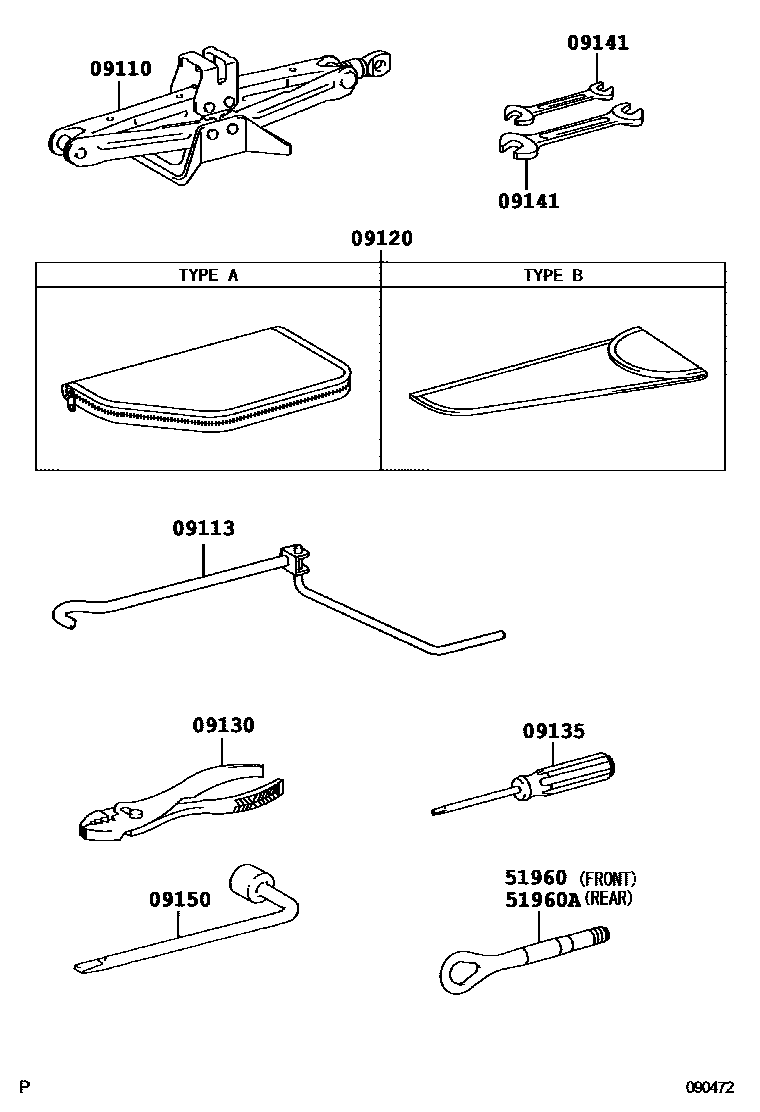 09110

09141

09141

09120

| TYPE A | TYPE B |
|---|---|
| | |

09113

09130

09135

09150

51960 (FRONT)
51960A (REAR)

P

090472