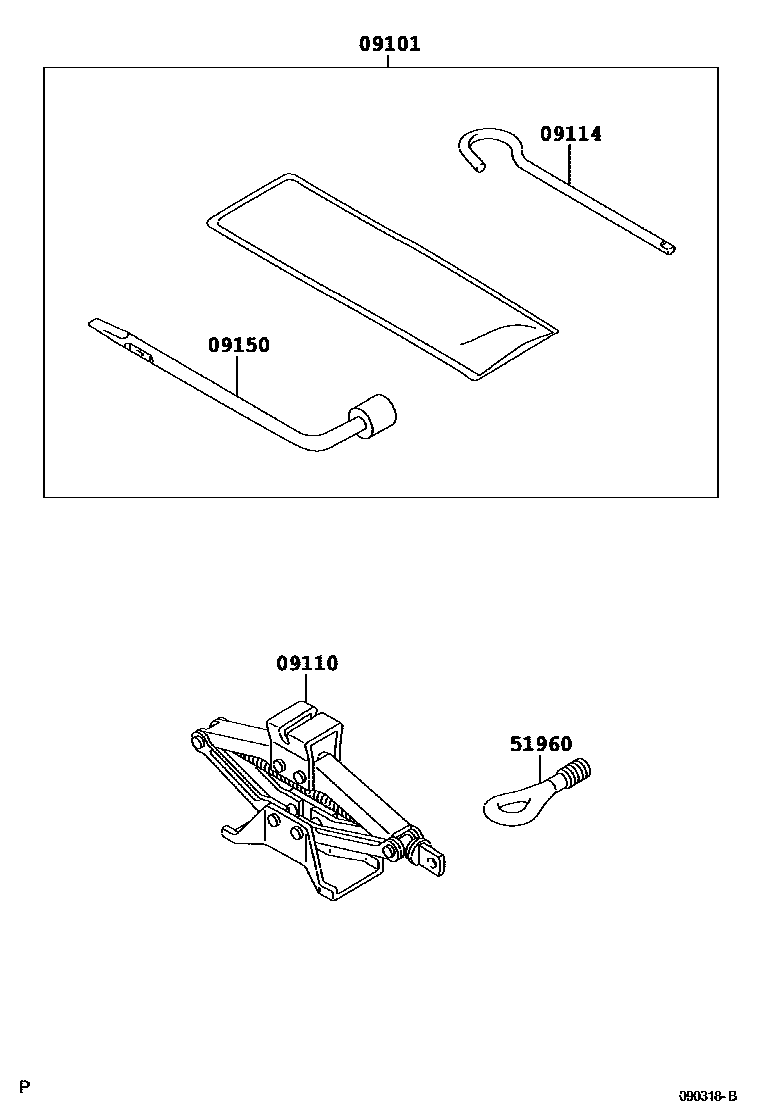 09101

09114

09150

09110

51960

P

090318-B