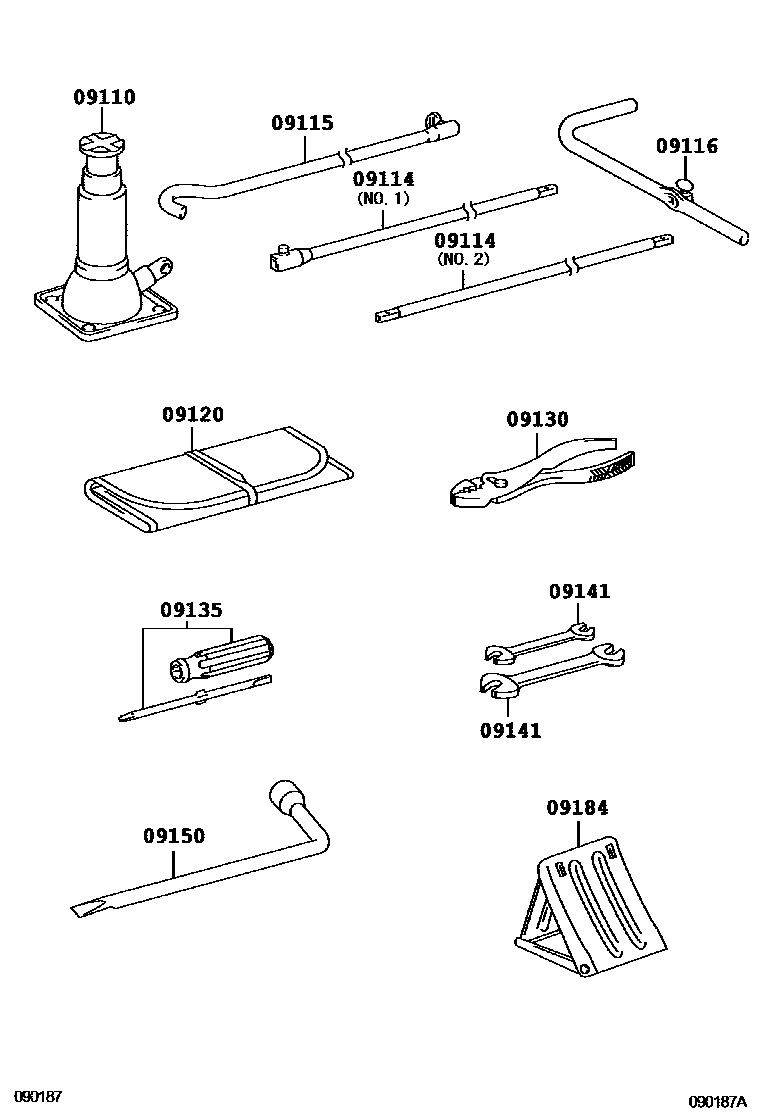 09110

09115

09114
(NO. 1)

09114
(NO. 2)

09116

09120

09130

09135

09141

09141

09150

09184

090187

090187A