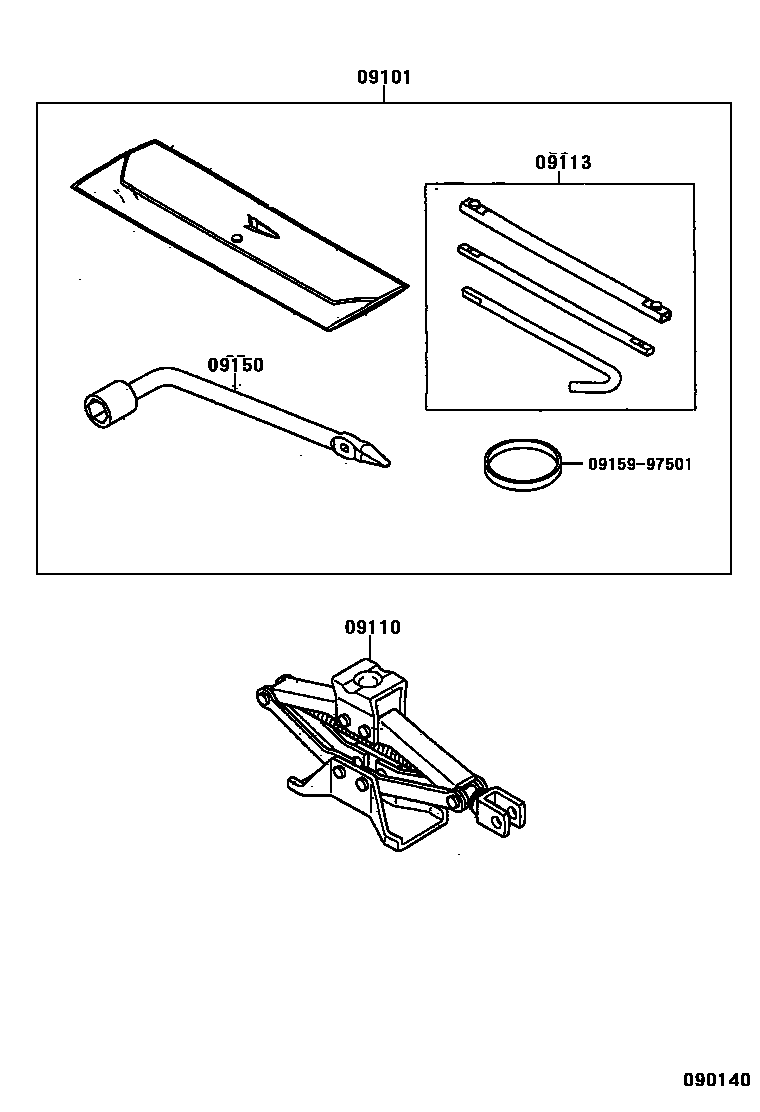 09101

09113

09150

09159-97501

09110

090140