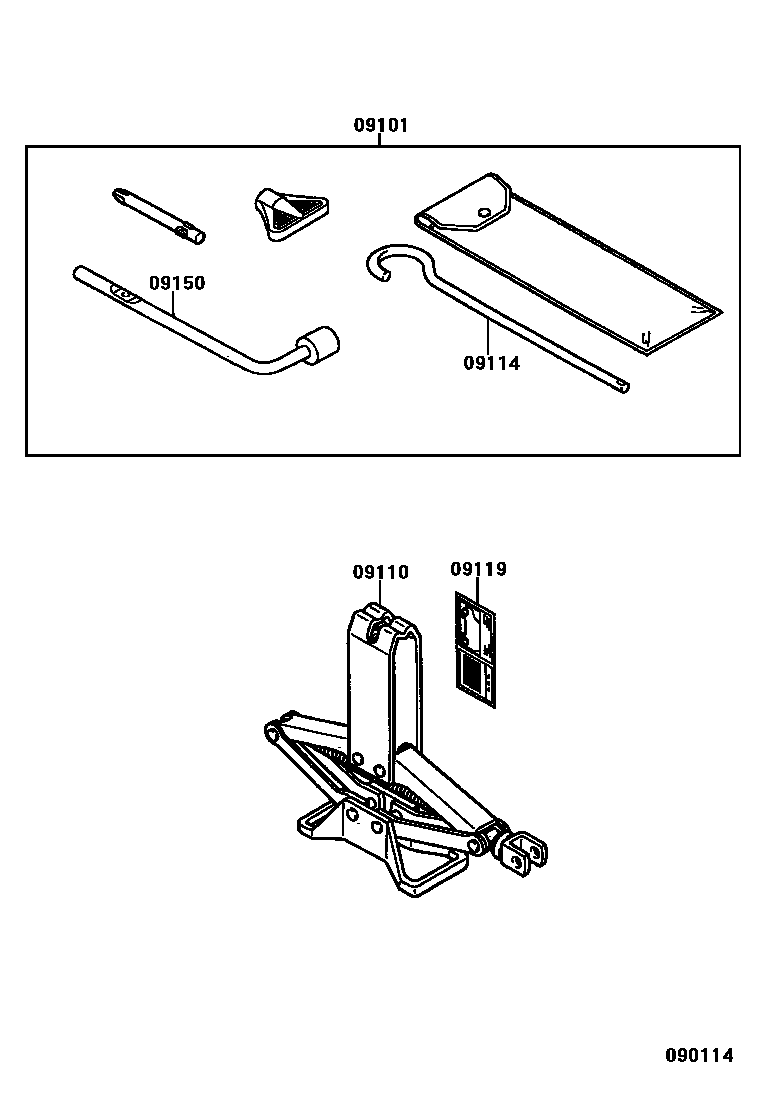 09101

09150

09114

09110

09119

090114