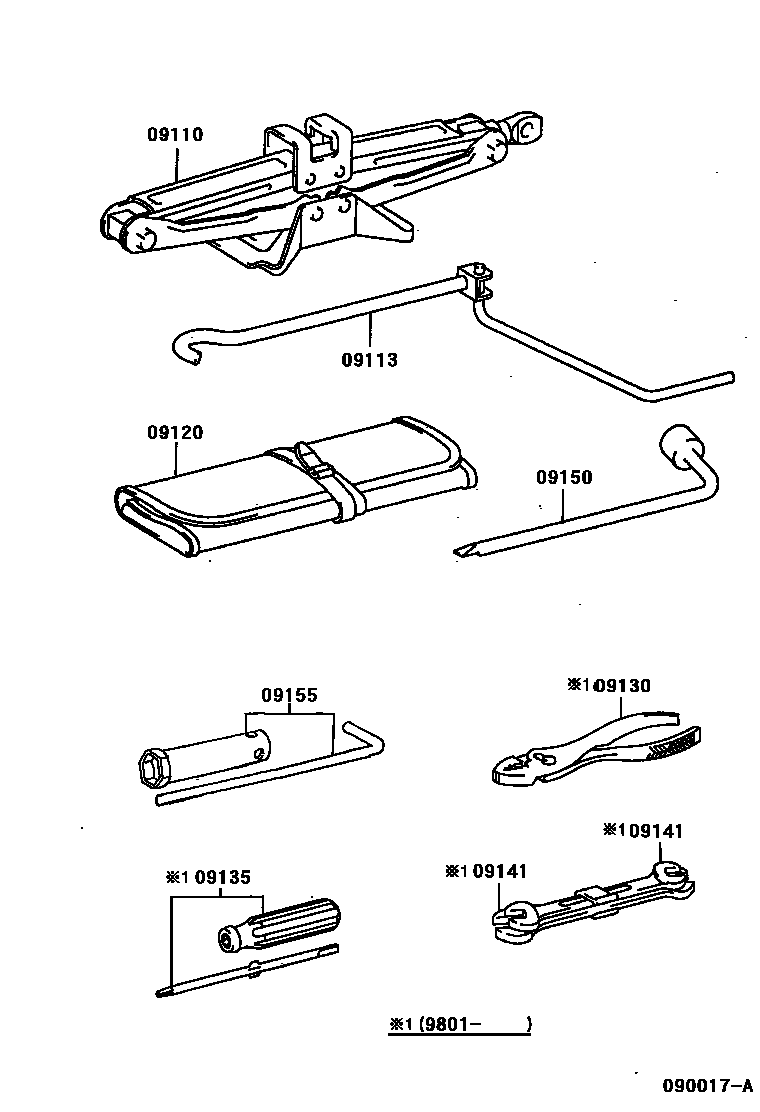 09110

09113

09120

09150

09155

※1 09130

※1 09141

※1 09141

※1 09135

※1 (9801- )

090017-A