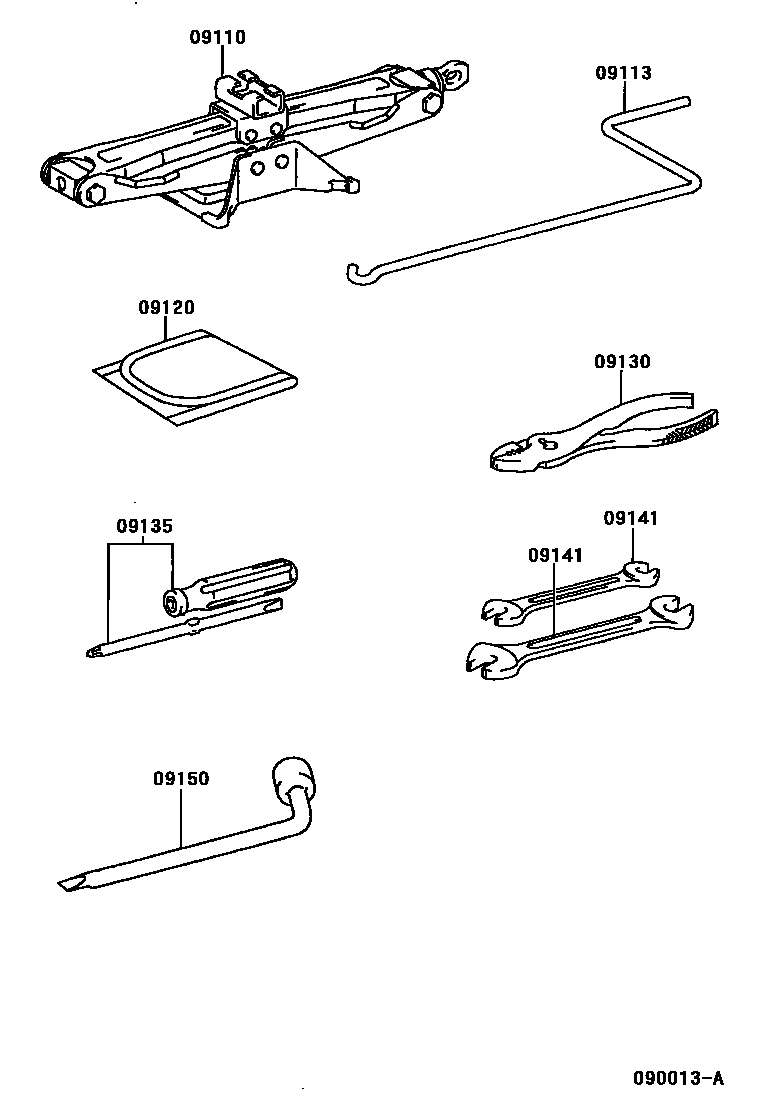 09110

09113

09120

09130

09135

09141

09141

09150

090013-A