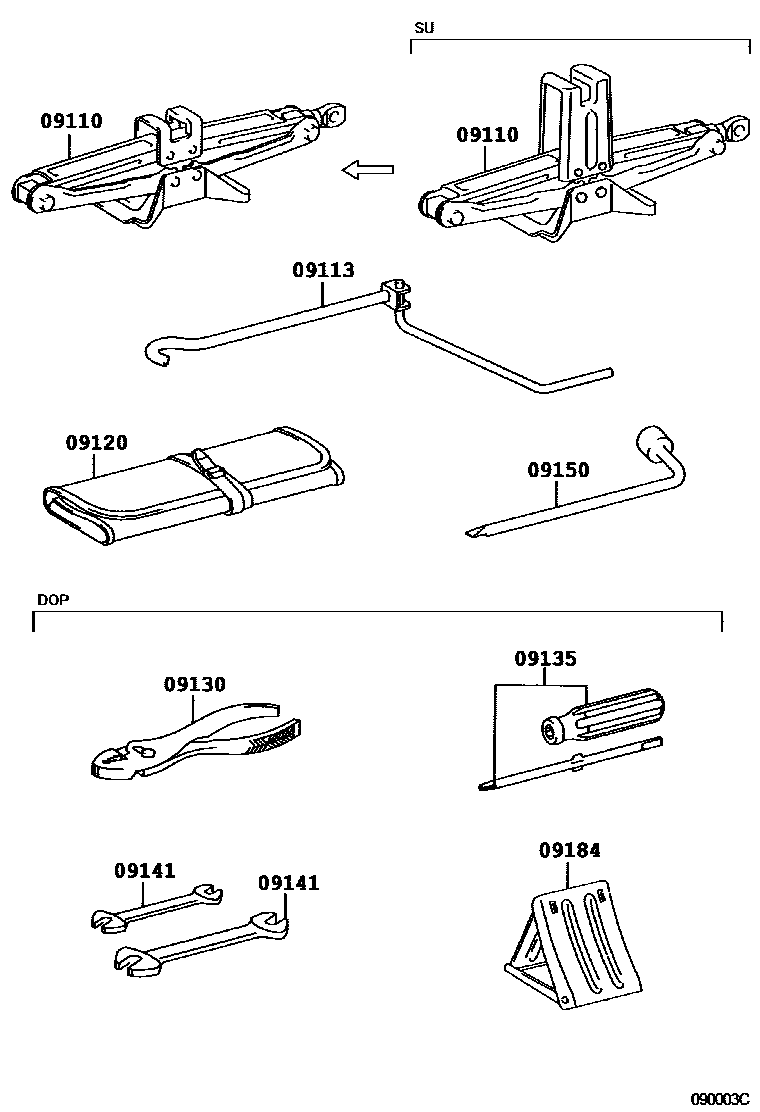 SU

09110

09110

09113

09120

09150

DOP

09130

09135

09141

09141

09184

090003C