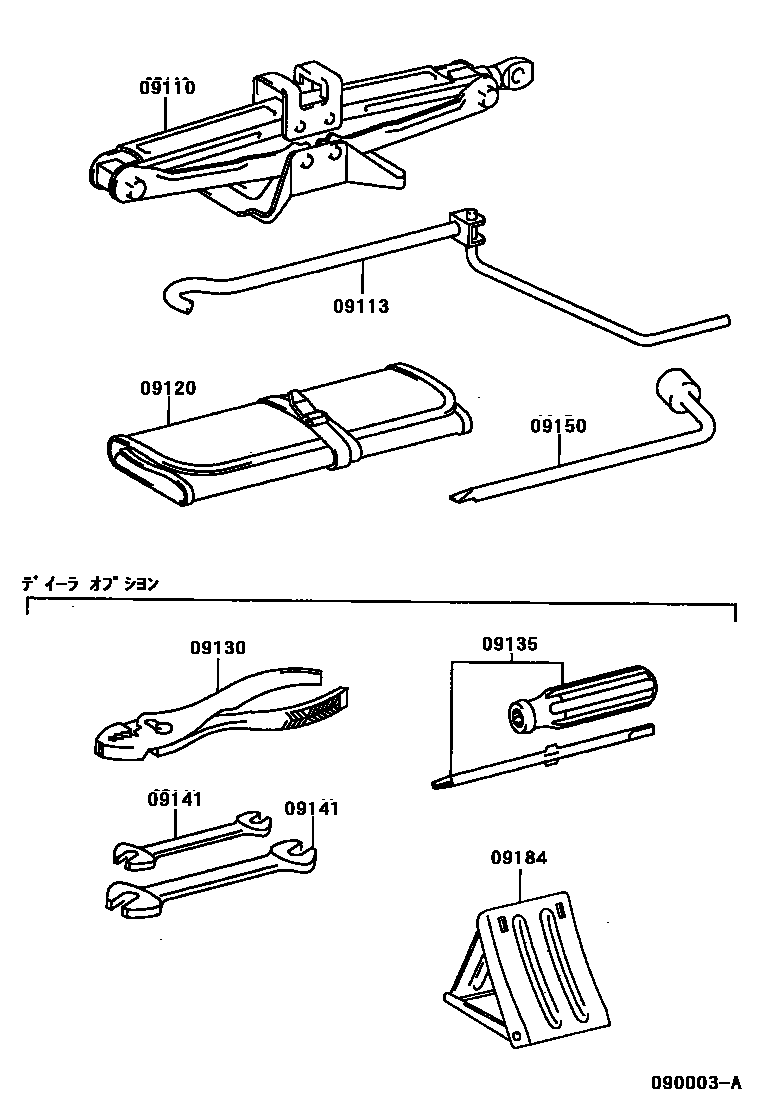 09110

09113

09120

09150

ディーラ オプション

09130

09135

09141

09141

09184

090003-A