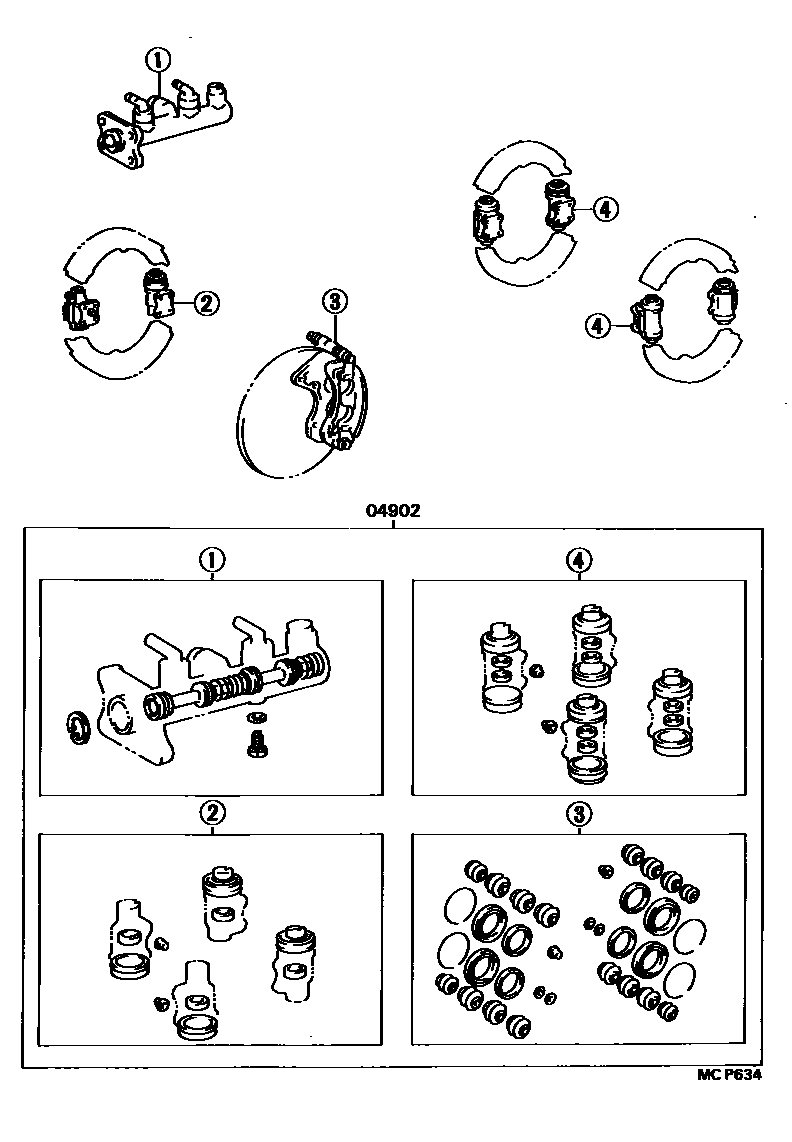 ①
④
②
③
④
04902
①
④
②
③
MC P634