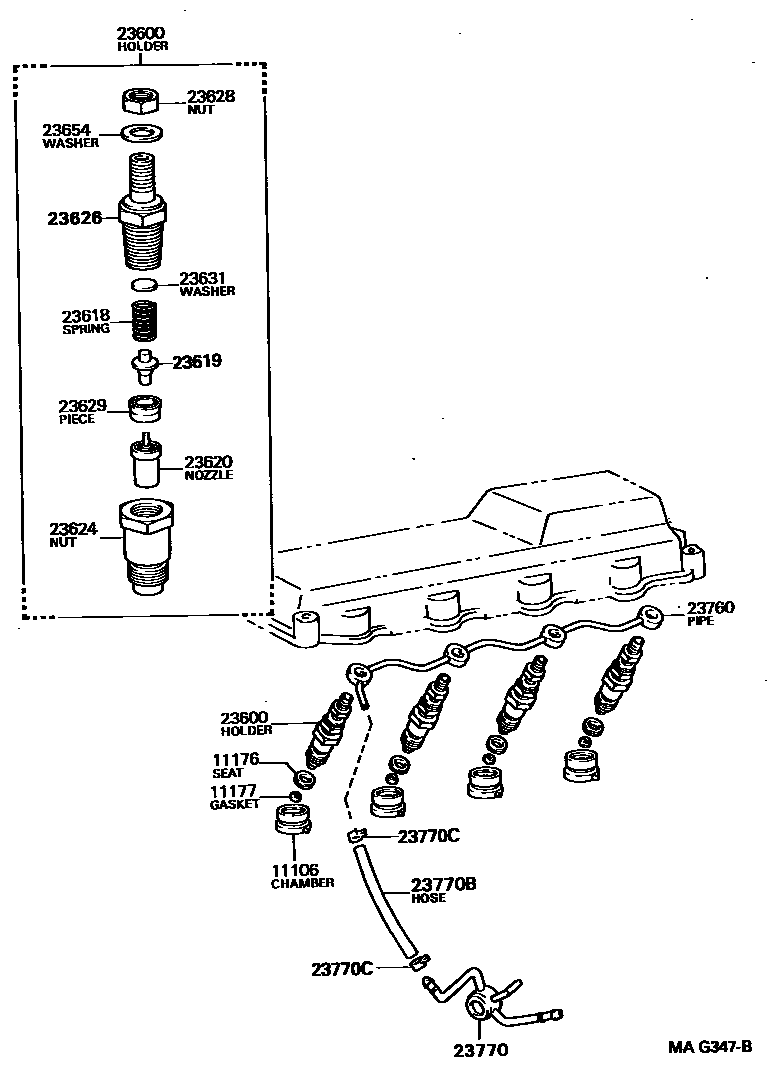 23600
HOLDER

23628
NUT

23654
WASHER

23626

23631
WASHER

23618
SPRING

23619

23629
PIECE

23620
NOZZLE

23624
NUT

23760
PIPE

23600
HOLDER

11176
SEAT

11177
GASKET

11106
CHAMBER

23770C

23770B
HOSE

23770C

23770

MA G347-B