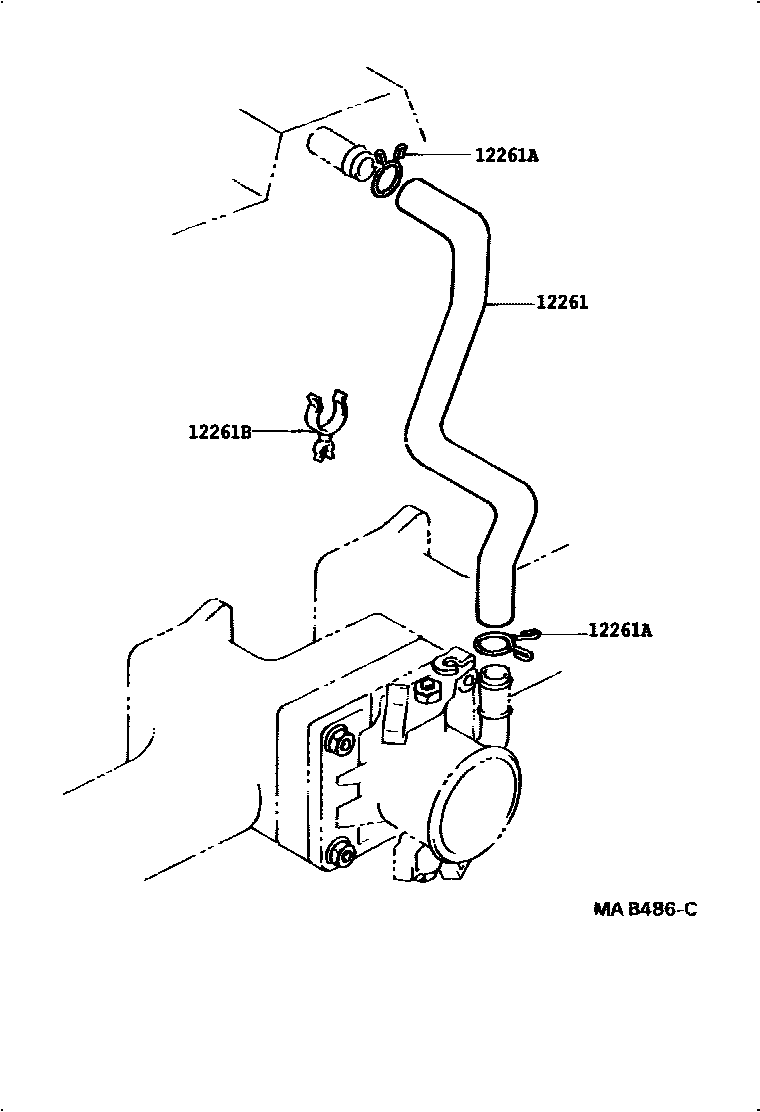 12261A

12261

12261B

12261A

MA B486-C