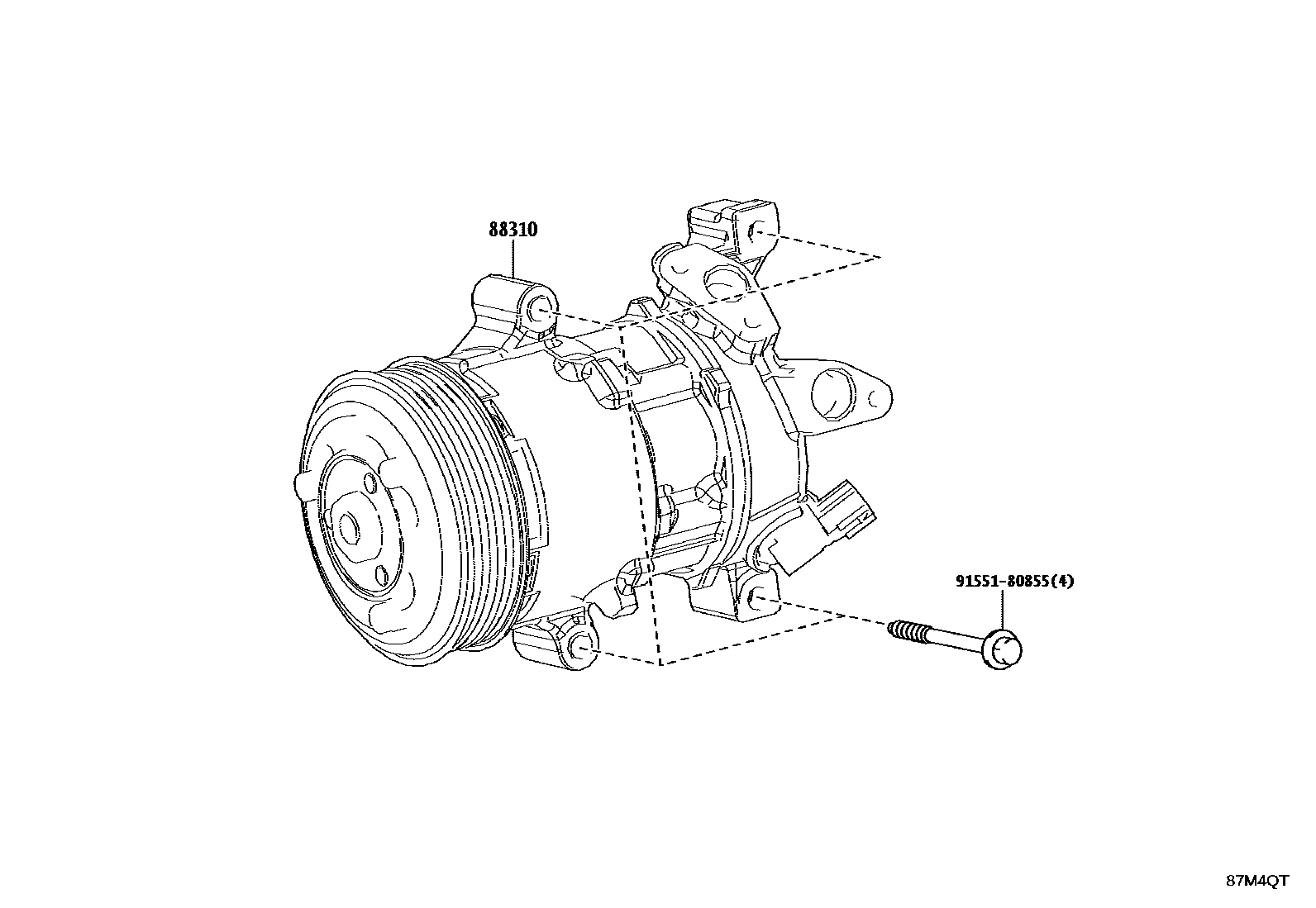 88310

91551-80855(4)

87M4QT