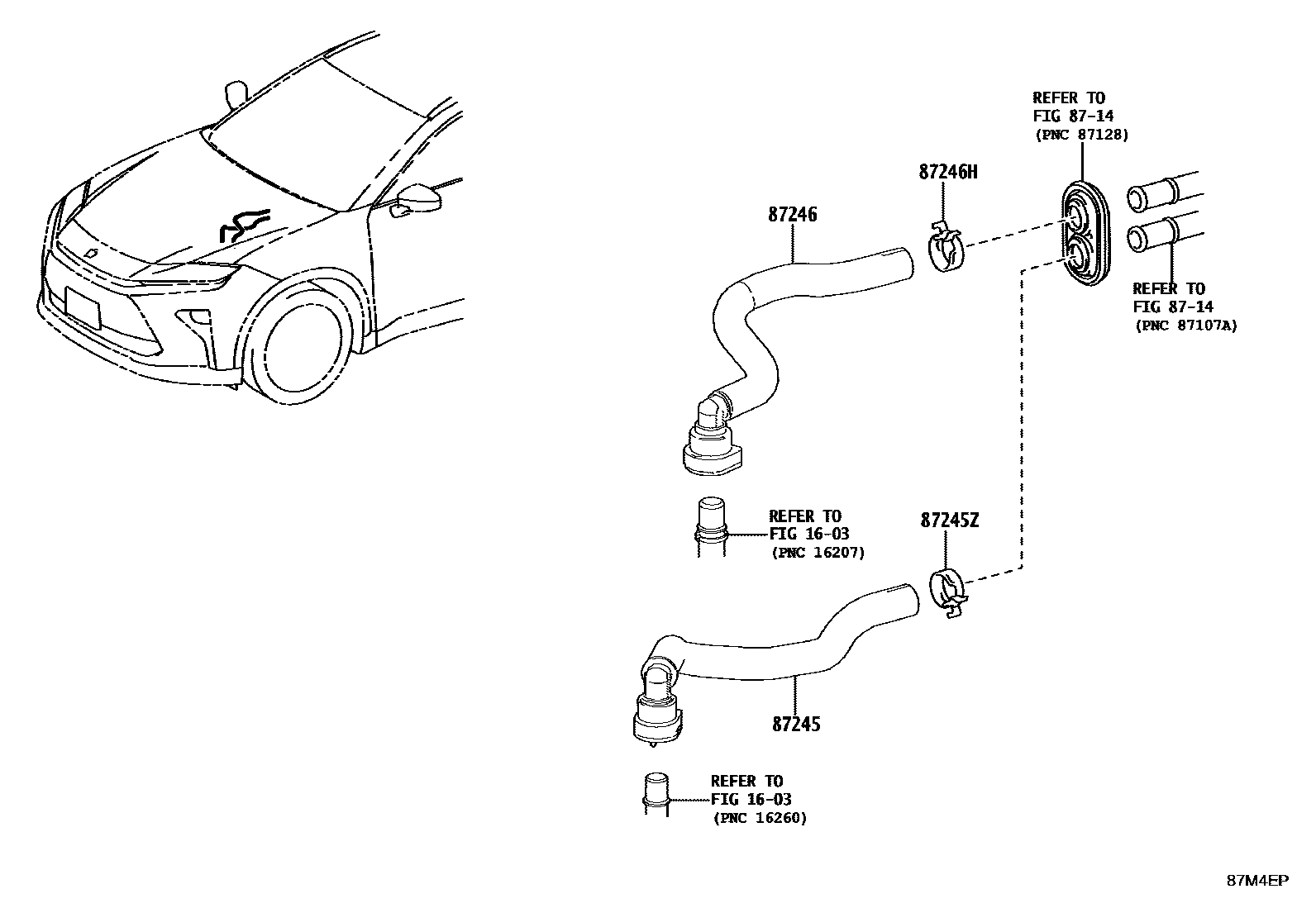 REFER TO
FIG 87-14
(PNC 87128)

87246H

87246

REFER TO
FIG 87-14
(PNC 87107A)

REFER TO
FIG 16-03
(PNC 16207)

87245Z

87245

REFER TO
FIG 16-03
(PNC 16260)

87M4EP