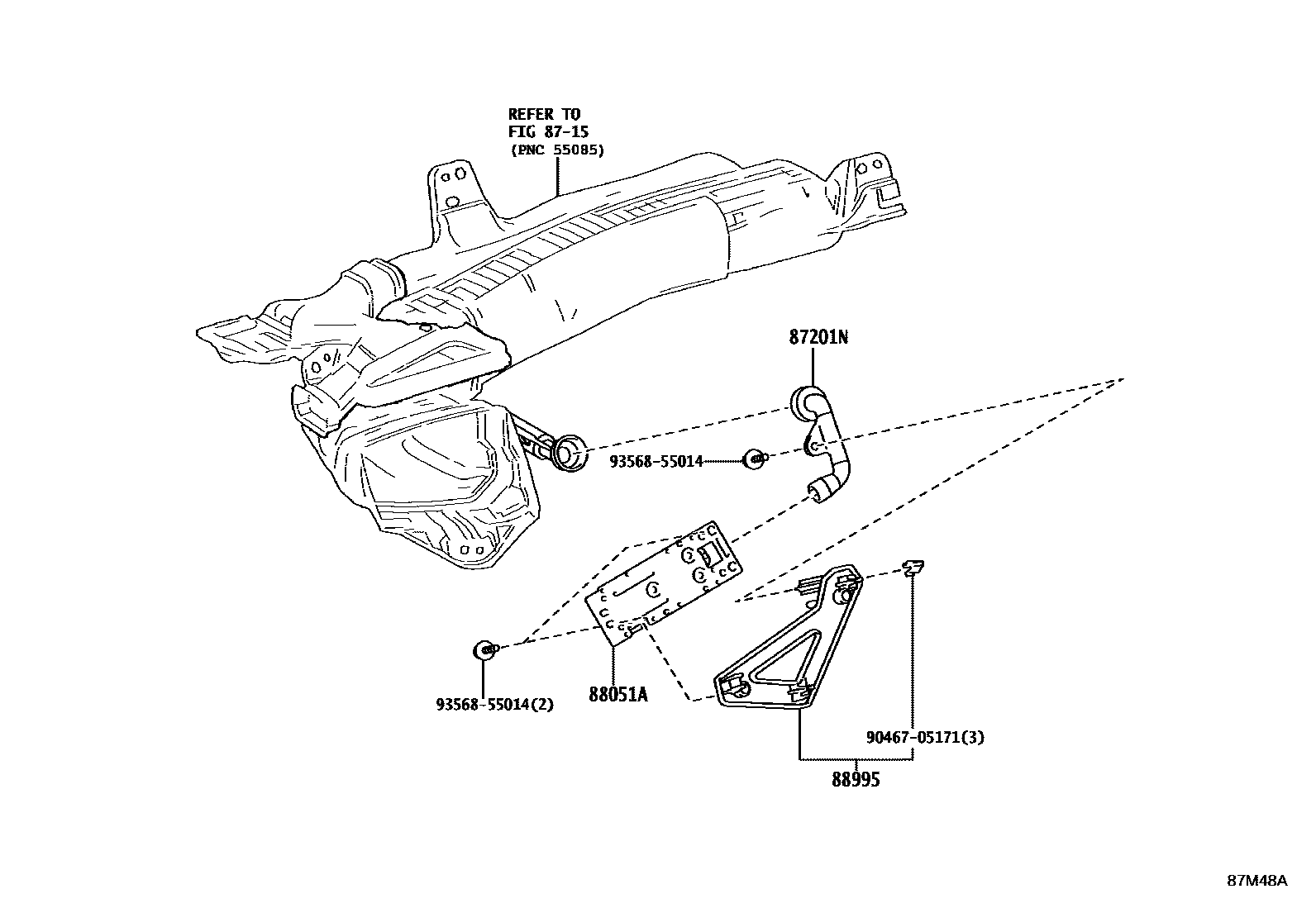 REFER TO
FIG 87-15
(PNC 55085)

87201N

93568-55014

93568-55014(2)

88051A

90467-05171(3)

88995

87M48A