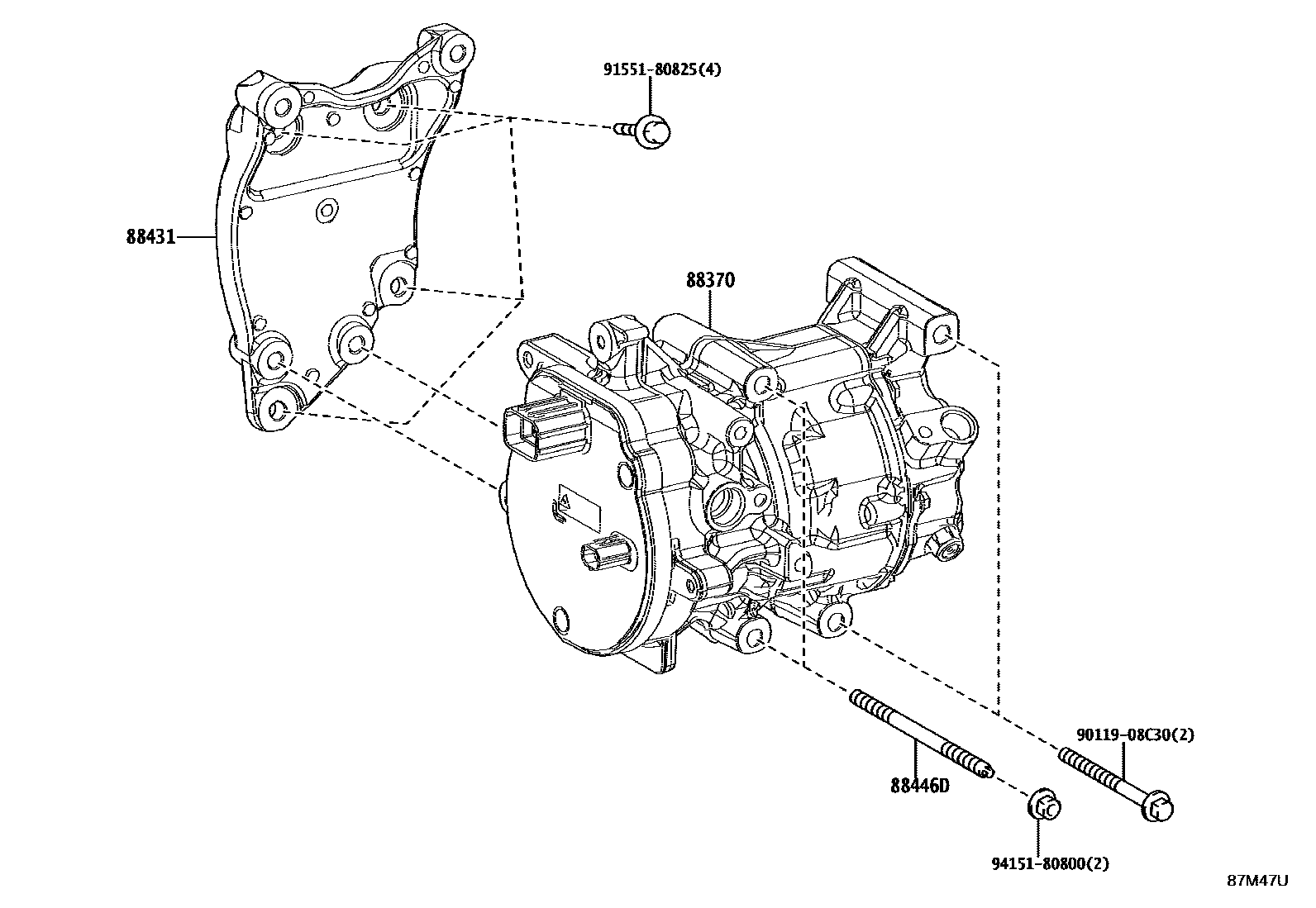 91551-80825(4)

88431

88370

90119-08C30(2)

88446D

94151-80800(2)

87M47U