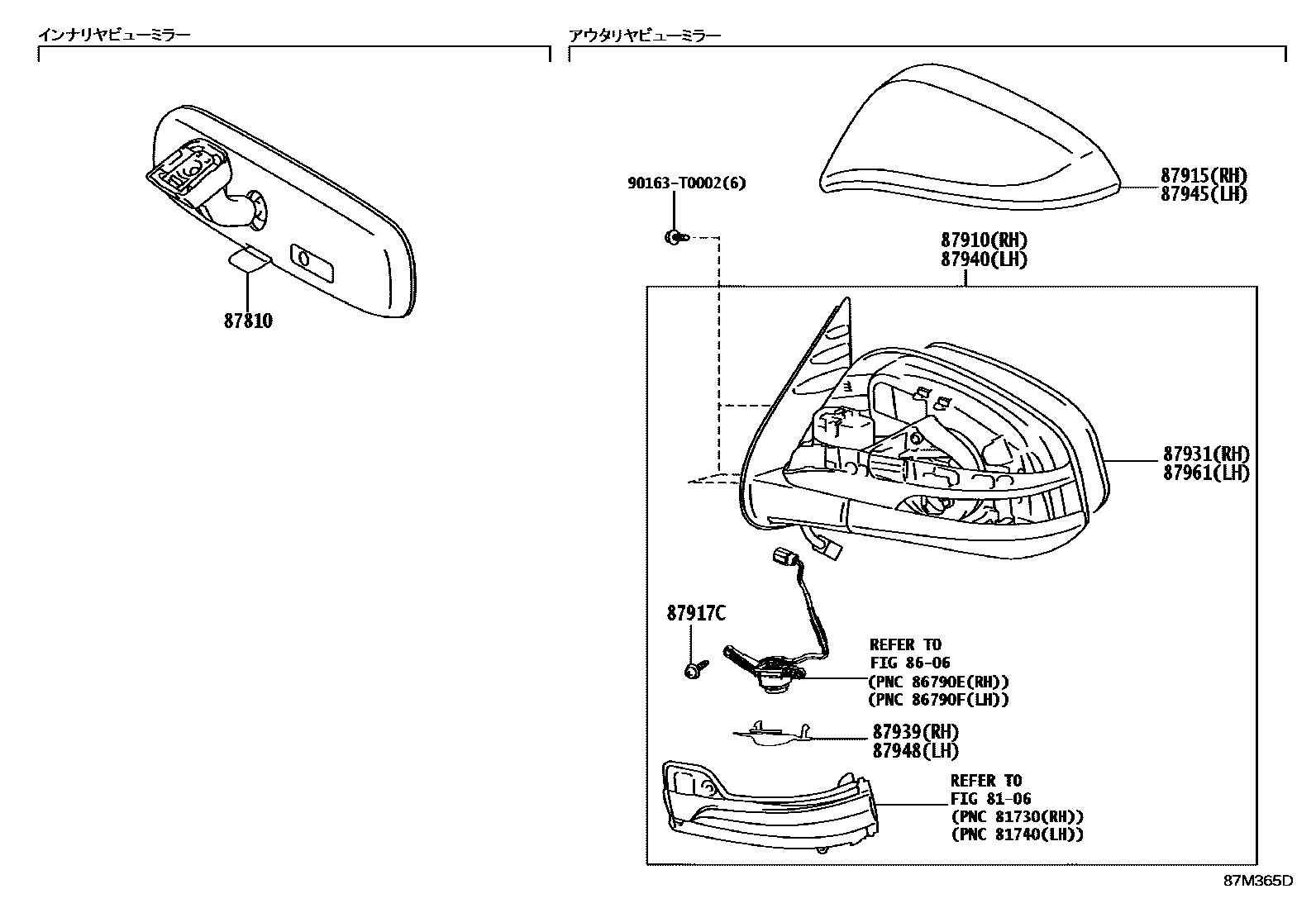 インナリヤビューミラー

87810

アウタリヤビューミラー

90163-T0002(6)

87915(RH)
87945(LH)

87910(RH)
87940(LH)

87931(RH)
87961(LH)

87917C

REFER TO
FIG 86-06
(PNC 86790E(RH))
(PNC 86790F(LH))

87939(RH)
87948(LH)

REFER TO
FIG 81-06
(PNC 81730(RH))
(PNC 81740(LH))

87M365D