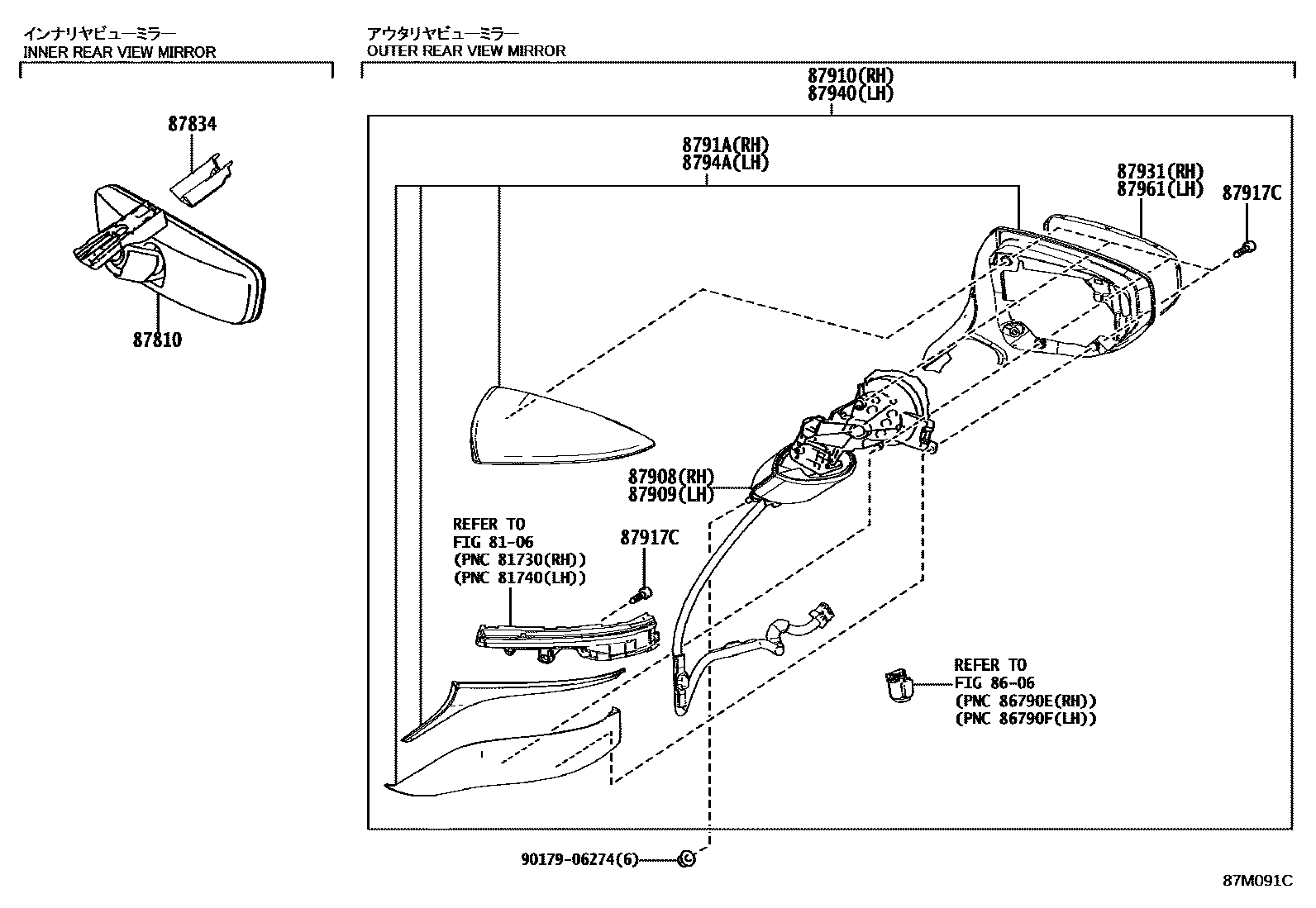 インナリヤビューミラー
INNER REAR VIEW MIRROR

87834

87810

アウタリヤビューミラー
OUTER REAR VIEW MIRROR

87910(RH)
87940(LH)

8791A(RH)
8794A(LH)

87931(RH)
87961(LH)

87917C

87908(RH)
87909(LH)

REFER TO
FIG 81-06
(PNC 81730(RH))
(PNC 81740(LH))

87917C

REFER TO
FIG 86-06
(PNC 86790E(RH))
(PNC 86790F(LH))

90179-06274(6)

87M091C