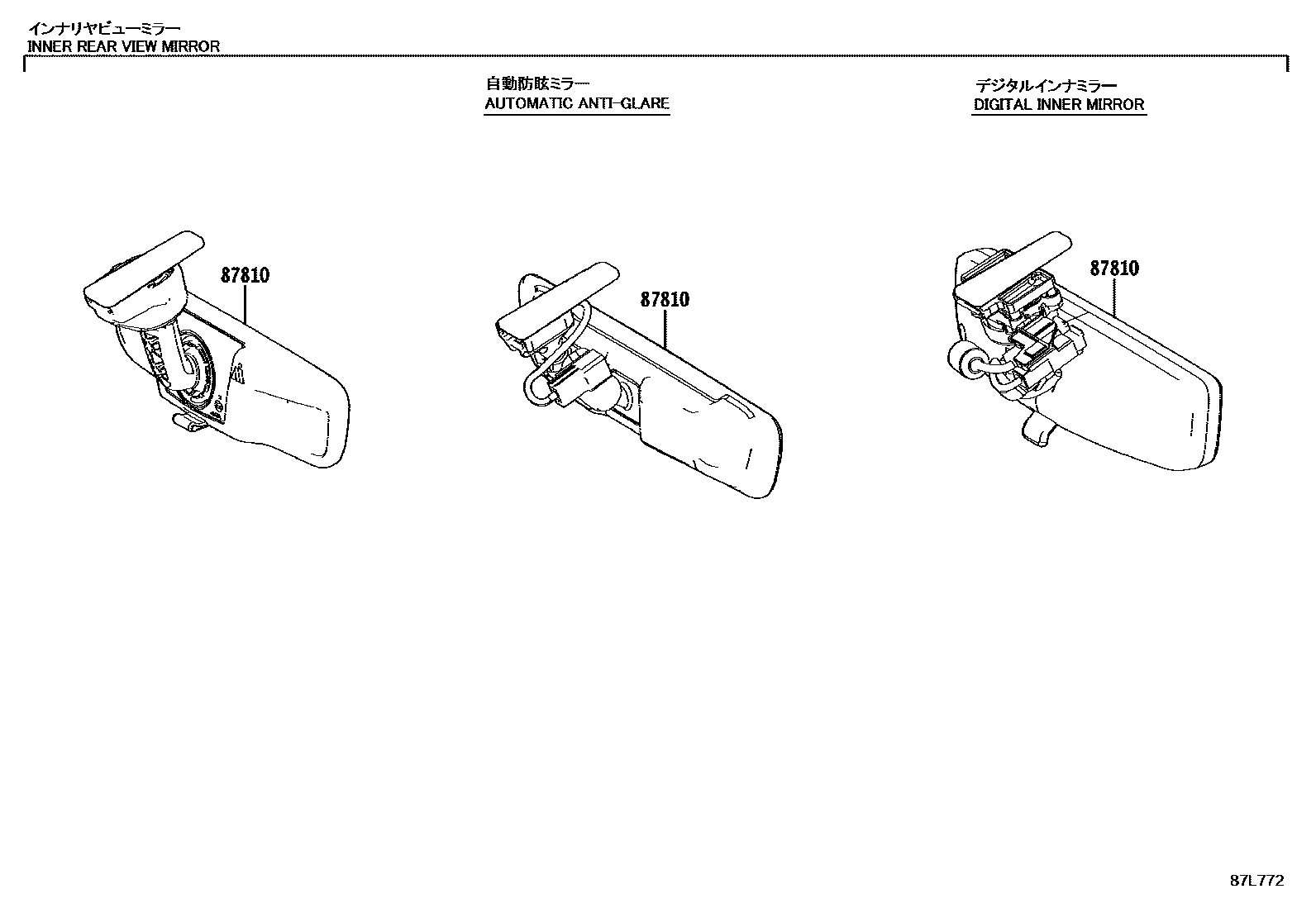 インナリヤビューミラー
INNER REAR VIEW MIRROR

自動防眩ミラー
AUTOMATIC ANTI-GLARE

デジタルインナミラー
DIGITAL INNER MIRROR

87810

87810

87810

87L772