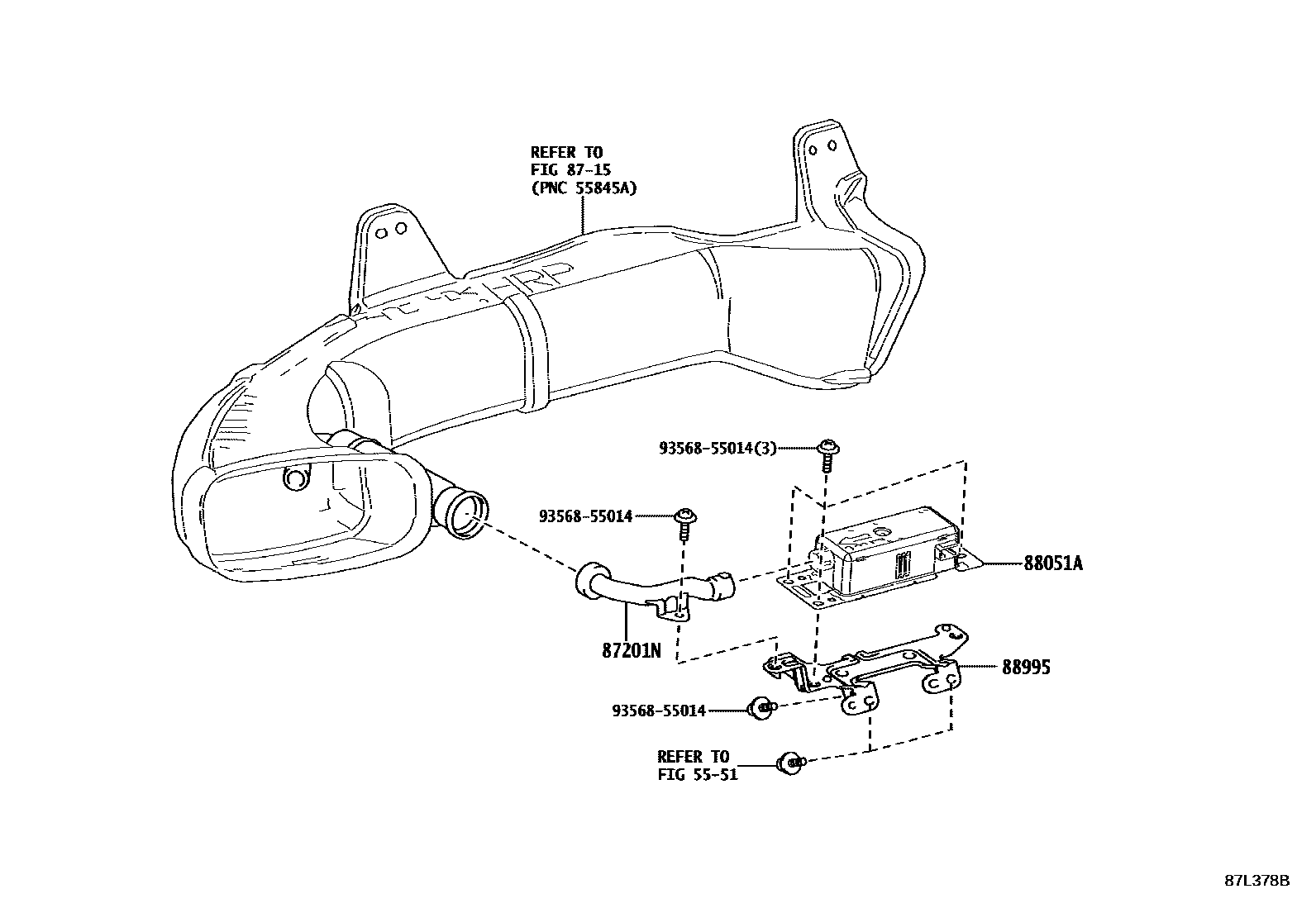 REFER TO
FIG 87-15
(PNC 55845A)

93568-55014(3)

93568-55014

88051A

87201N

88995

93568-55014

REFER TO
FIG 55-51

87L378B