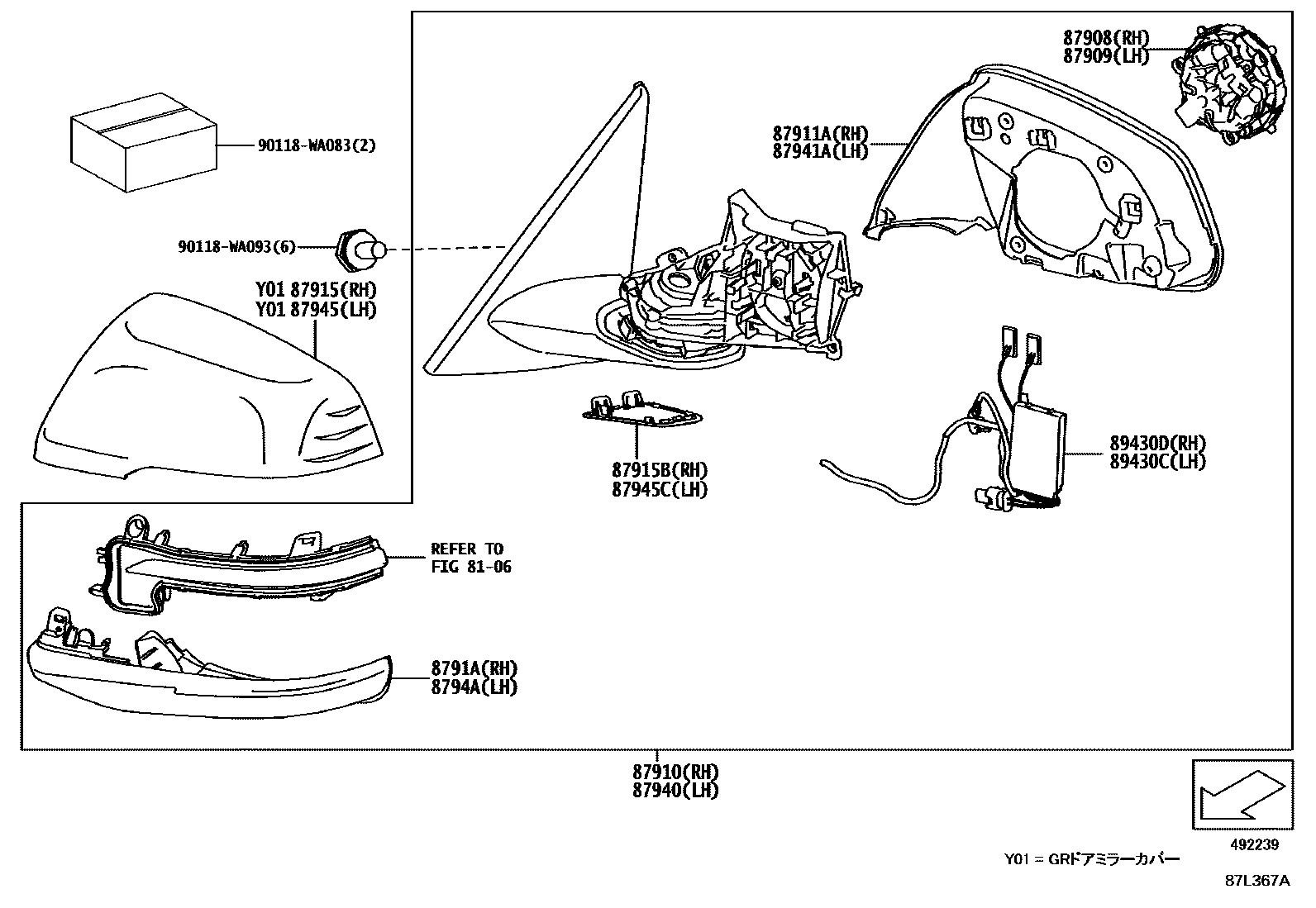 87908(RH)
87909(LH)

90118-WA083(2)

87911A(RH)
87941A(LH)

90118-WA093(6)

Y01 87915(RH)
Y01 87945(LH)

87915B(RH)
87945C(LH)

89430D(RH)
89430C(LH)

REFER TO
FIG 81-06

8791A(RH)
8794A(LH)

87910(RH)
87940(LH)

492239

Y01 = GRドアミラーカバー

87L367A